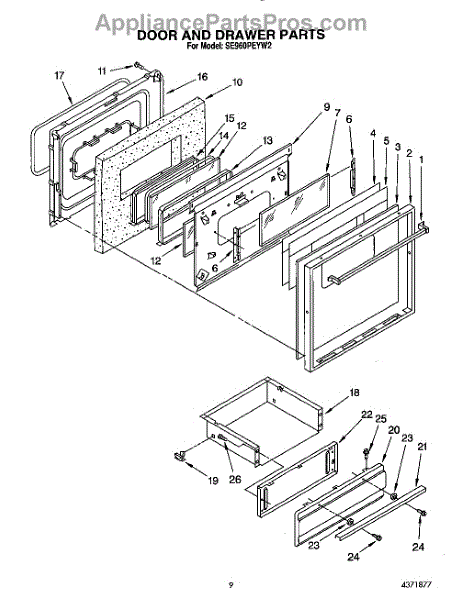 AppliancePartsPros.com
DOOR AND DRAWER PARTS
For Model: SE960PEYW2

17
11
16
10
15
14
12
13
9
7
6
4
5
3
2
1
12
6

18
22
25
20
23
21
19
26
23
24
24

9
4371877