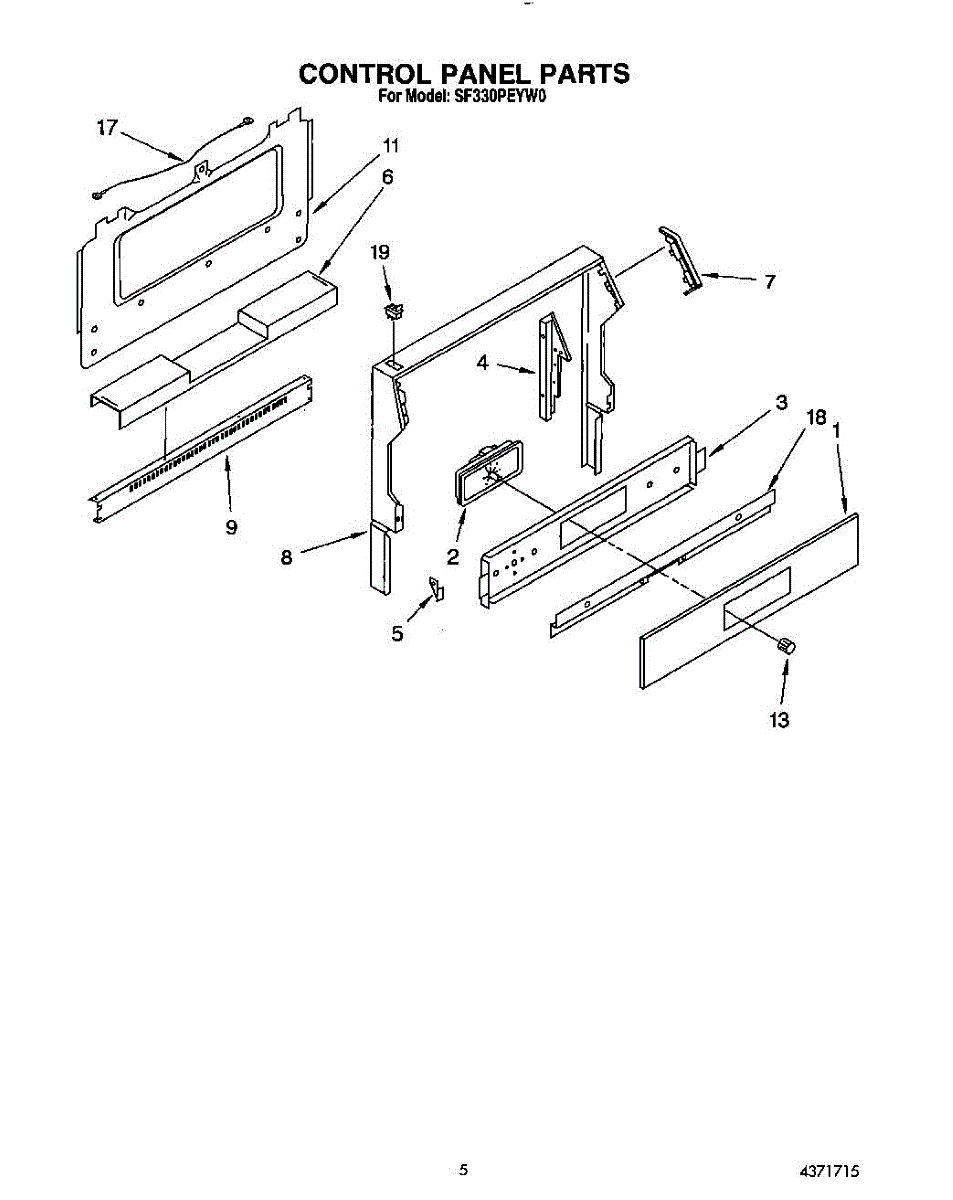 CONTROL PANEL PARTS
For Model: SF330PEYW0

17
11
6
19
7
4
3
18
1
9
8
2
5
13

5
4371715