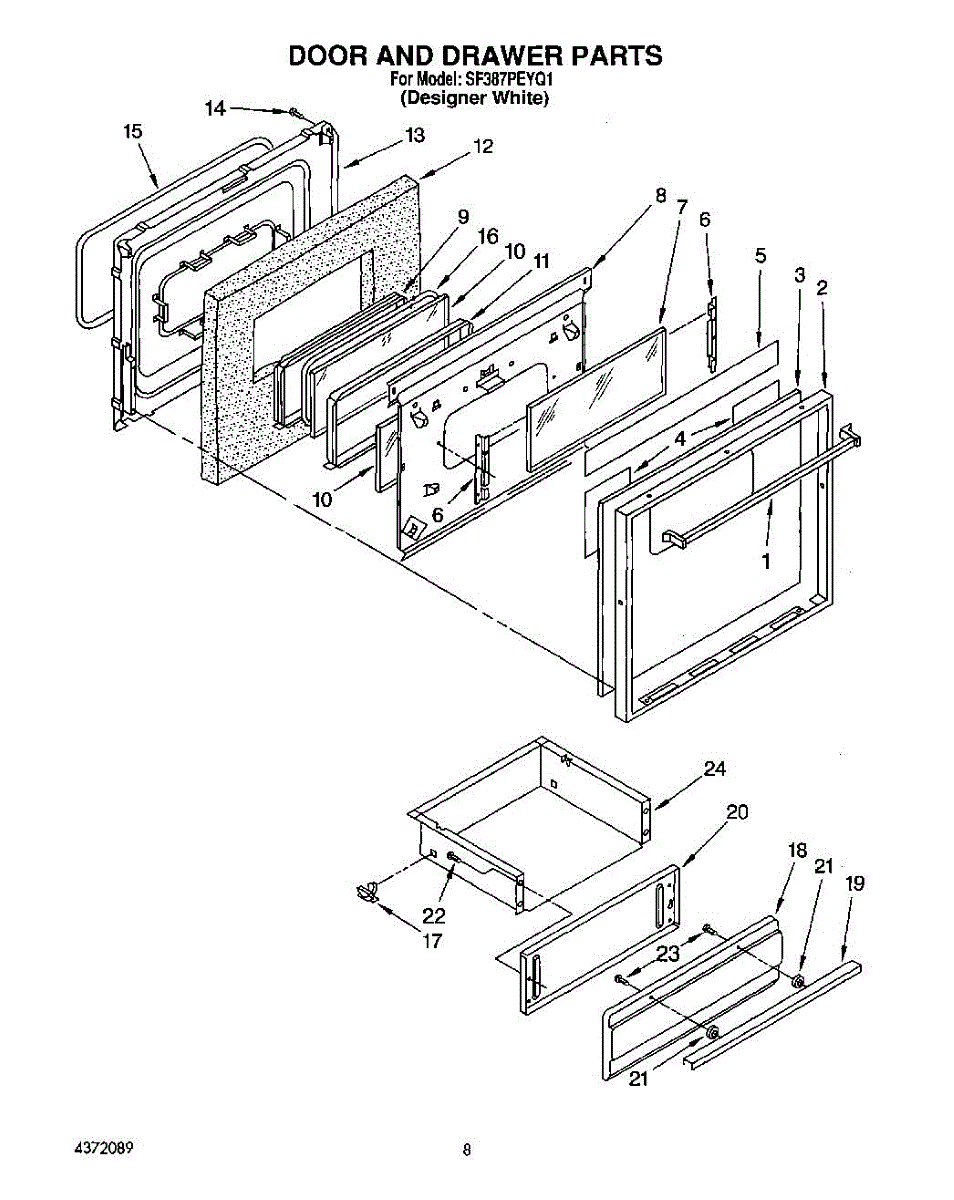 DOOR AND DRAWER PARTS
For Model: SF387PEYQ1
(Designer White)

14
15
13
12
9
16
10
11
8
7
6
5
3
2
4
10
6
1

24
20
18
21
19
22
17
23
21

4372089

8