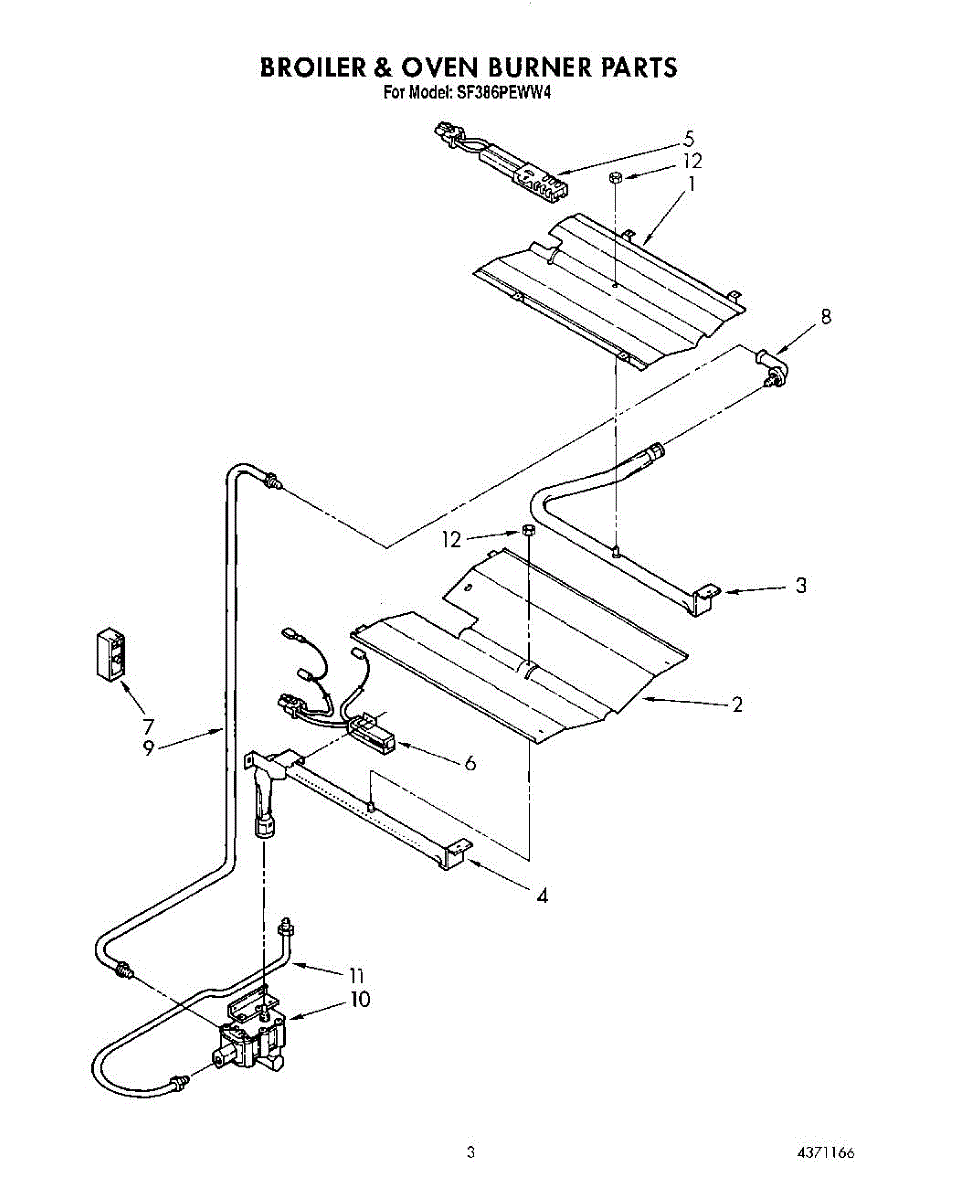 BROILER & OVEN BURNER PARTS
For Model: SF386PEWW4

5
12
1
8
12
3
2
7
9
6
4
11
10

3

4371166