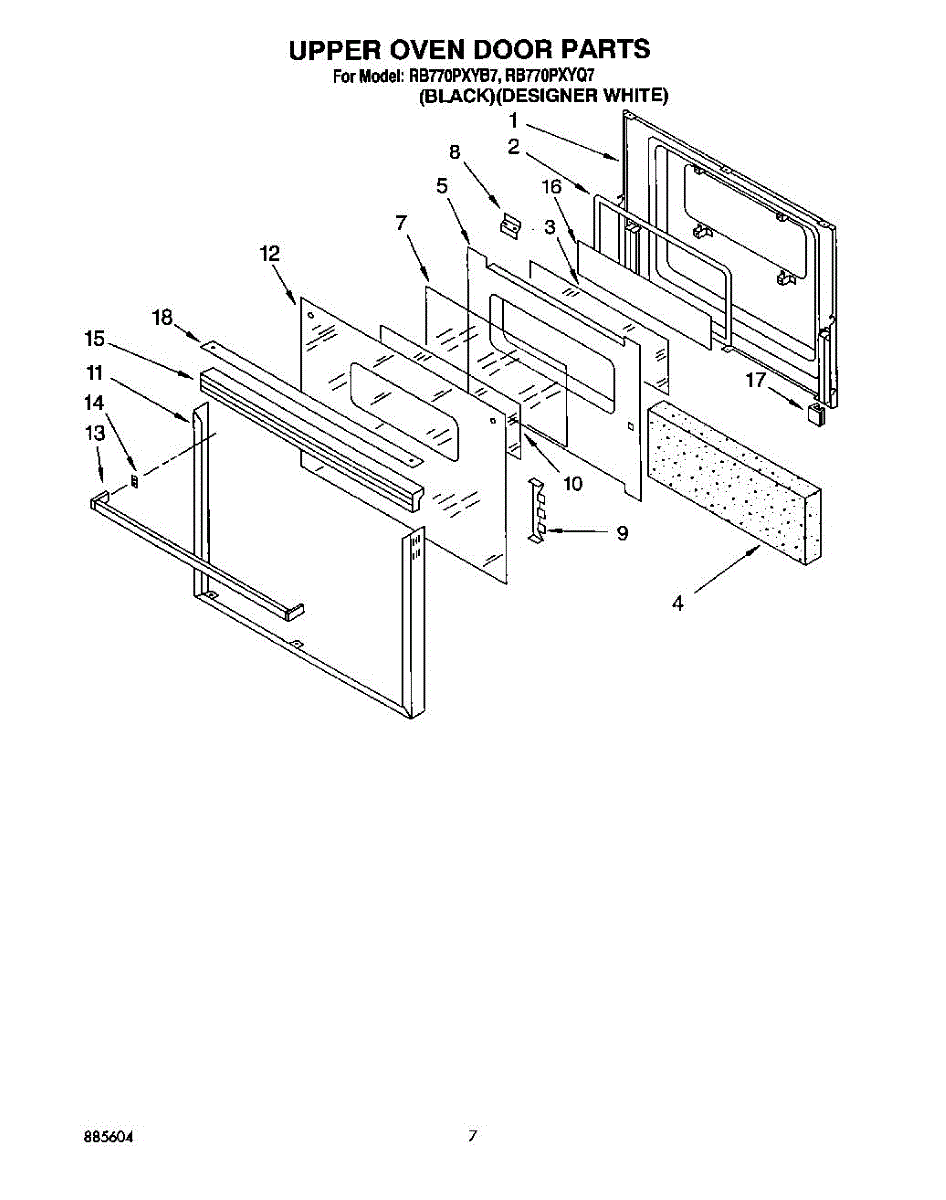 UPPER OVEN DOOR PARTS
For Model: RB770PXYB7, RB770PXYQ7
(BLACK)(DESIGNER WHITE)

1
2
8
16
5
3
7
12
18
15
11
14
13
17
10
9
4

885604

7