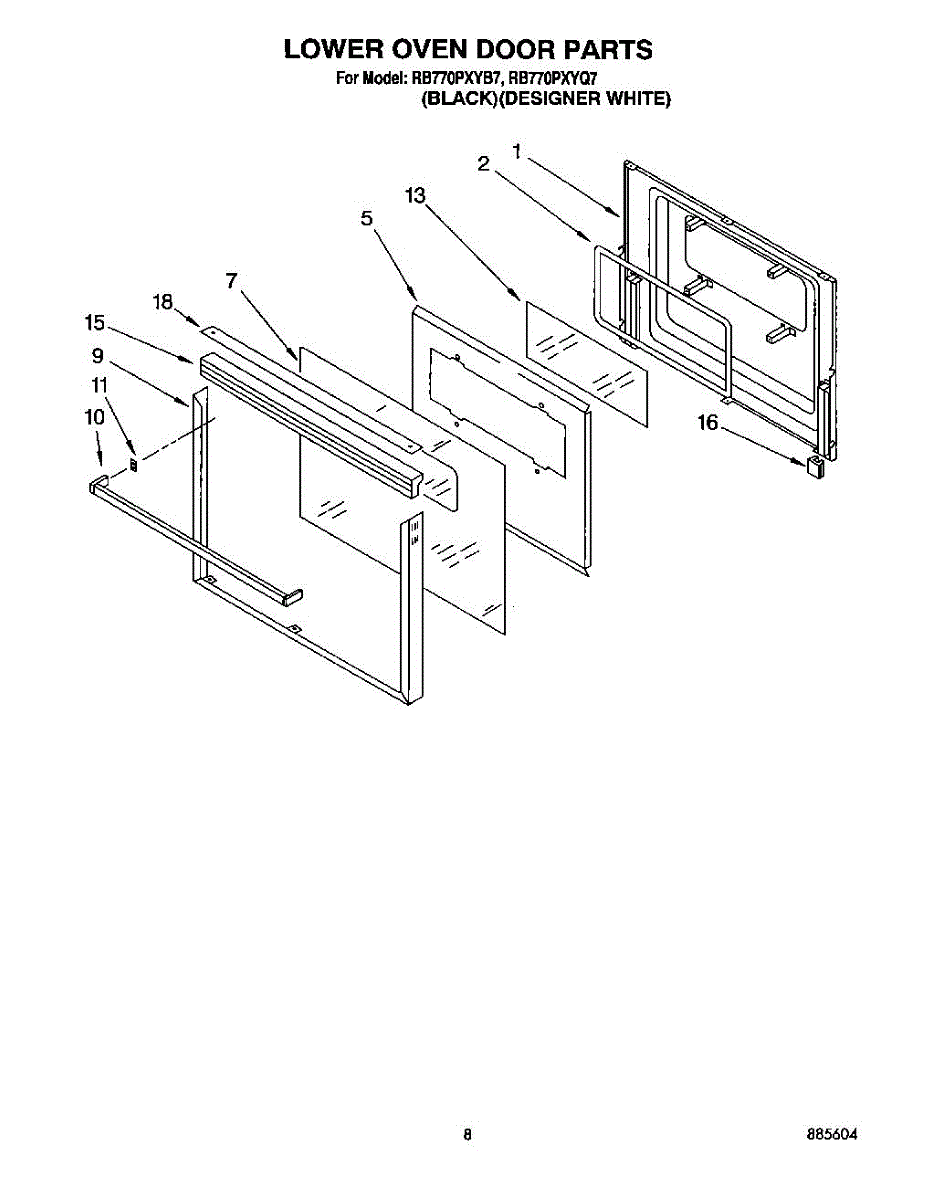 LOWER OVEN DOOR PARTS
For Model: RB770PXYB7, RB770PXYQ7
(BLACK)(DESIGNER WHITE)

1
2
13
5
7
18
15
9
11
10
16

8

885604