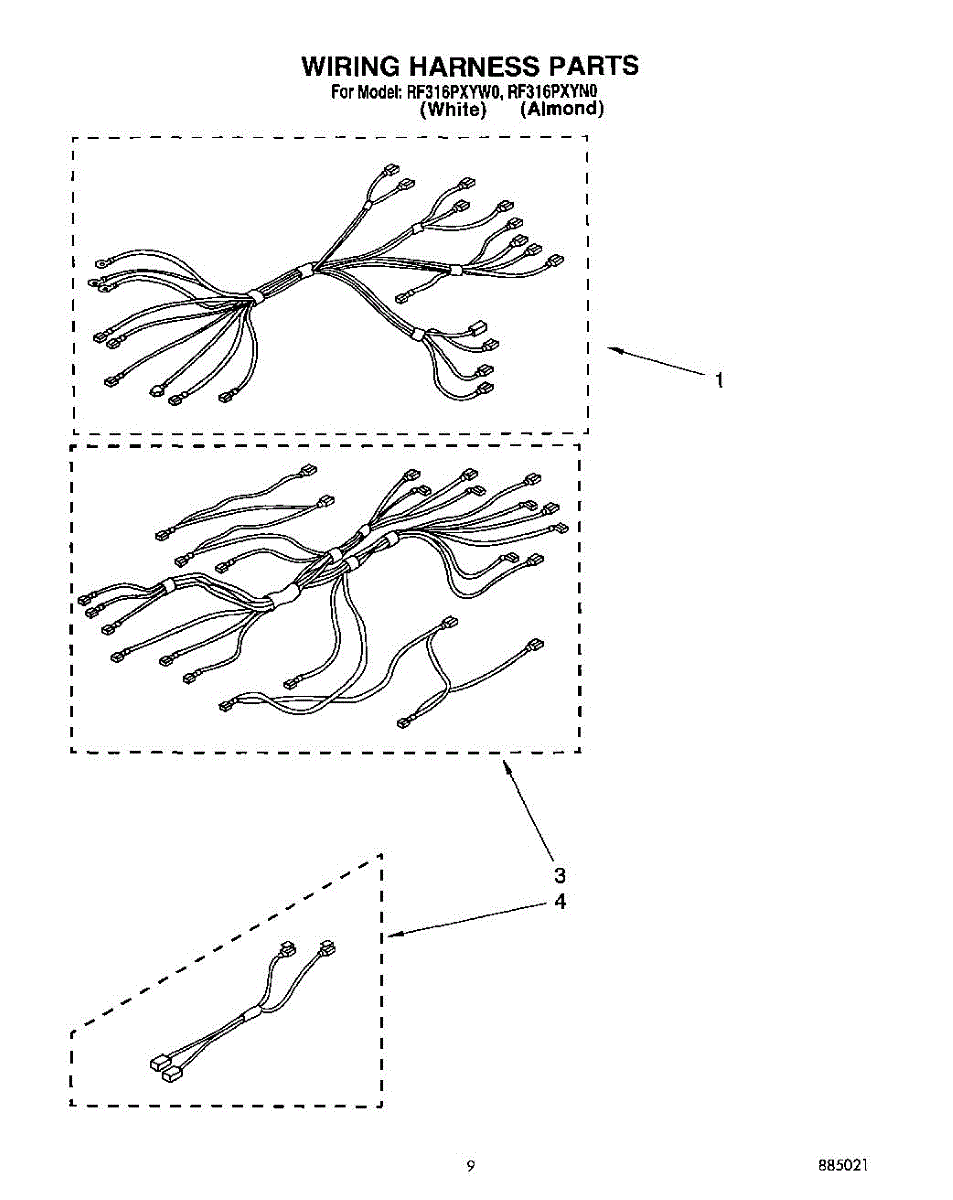 WIRING HARNESS PARTS
For Model: RF316PXYW0, RF316PXYN0
(White) (Almond)

1

3
4

9

885021