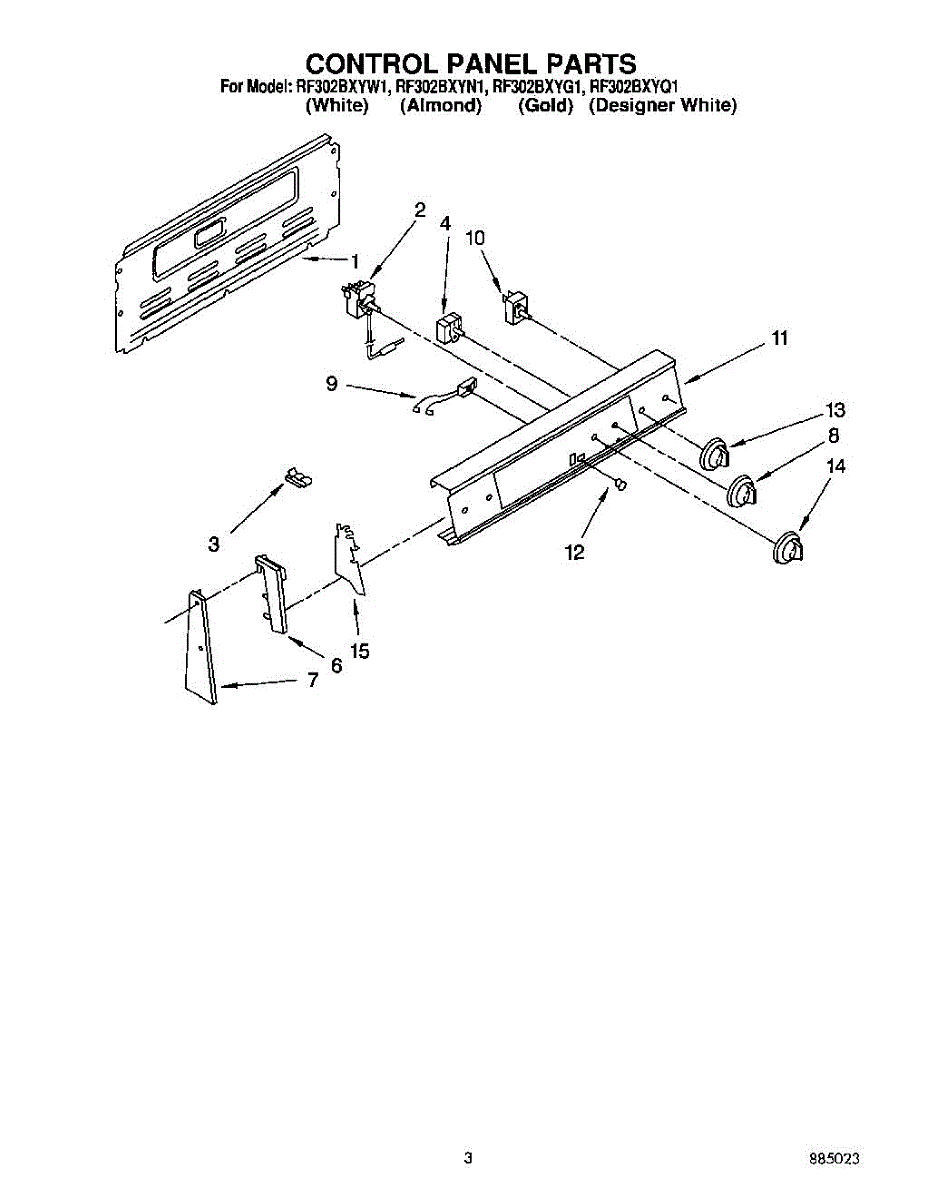 CONTROL PANEL PARTS
For Model: RF302BXYW1, RF302BXYN1, RF302BXYG1, RF302BXYQ1
(White) (Almond) (Gold) (Designer White)

2
4
10
1
11
9
13
8
14
3
12
15
6
7

3

885023