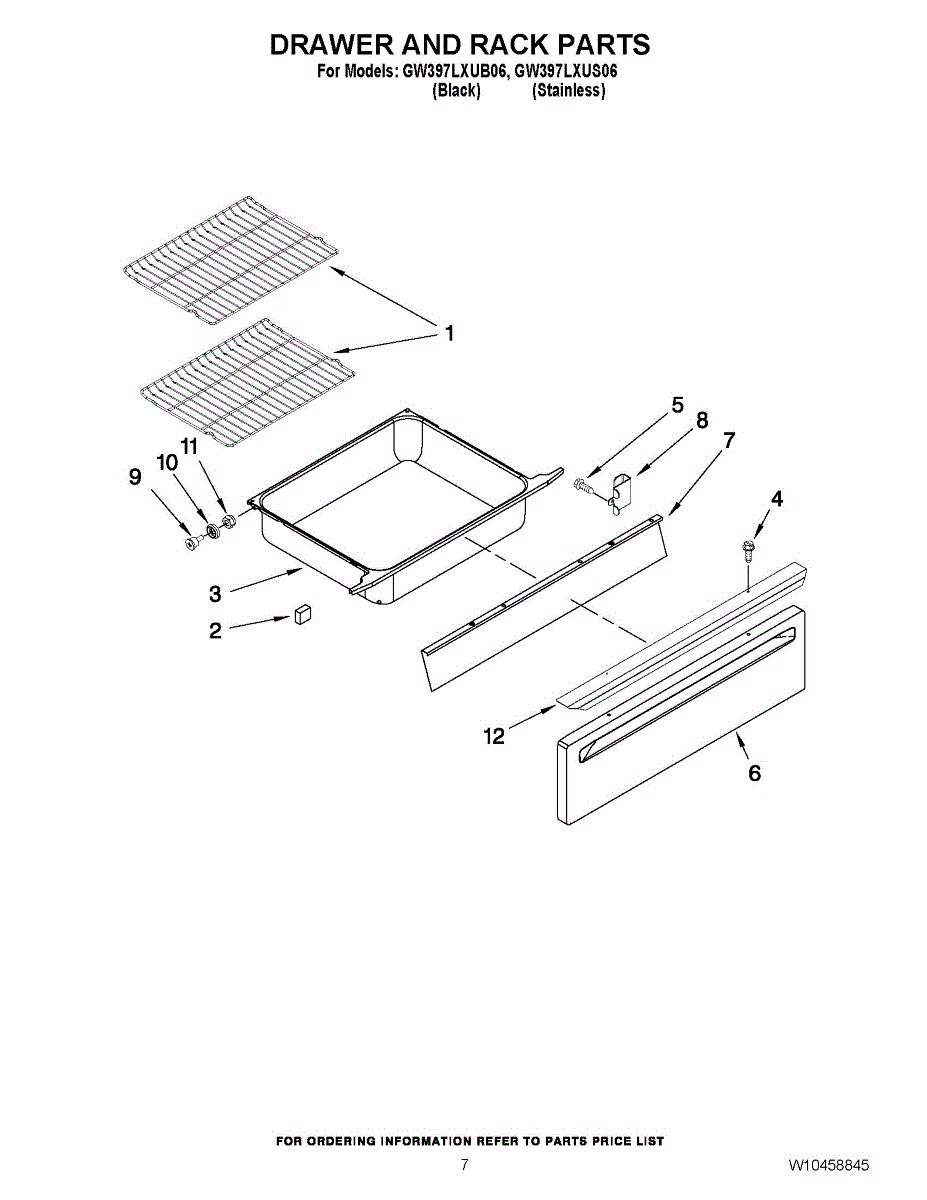 DRAWER AND RACK PARTS
For Models: GW397LXUB06, GW397LXUS06
(Black) (Stainless)

1
5
8
7
11
10
9
4
3
2
12
6

FOR ORDERING INFORMATION REFER TO PARTS PRICE LIST
7
W10458845