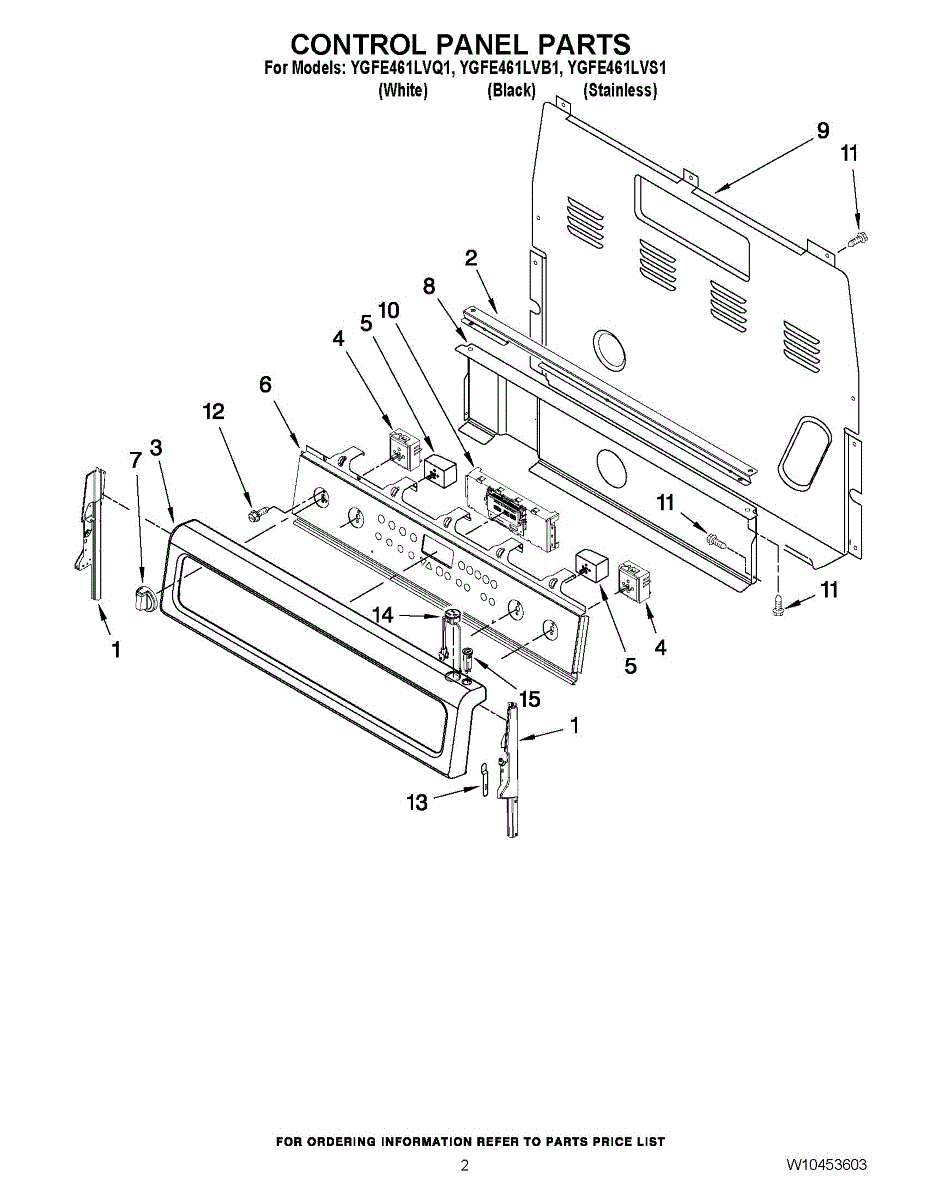 CONTROL PANEL PARTS
For Models: YGFE461LVQ1, YGFE461LVB1, YGFE461LVS1
(White) (Black) (Stainless)

9
11
2
8
10
5
4
6
12
3
7
11
11
14
5
4
1
15
1
13

FOR ORDERING INFORMATION REFER TO PARTS PRICE LIST
2
W10453603