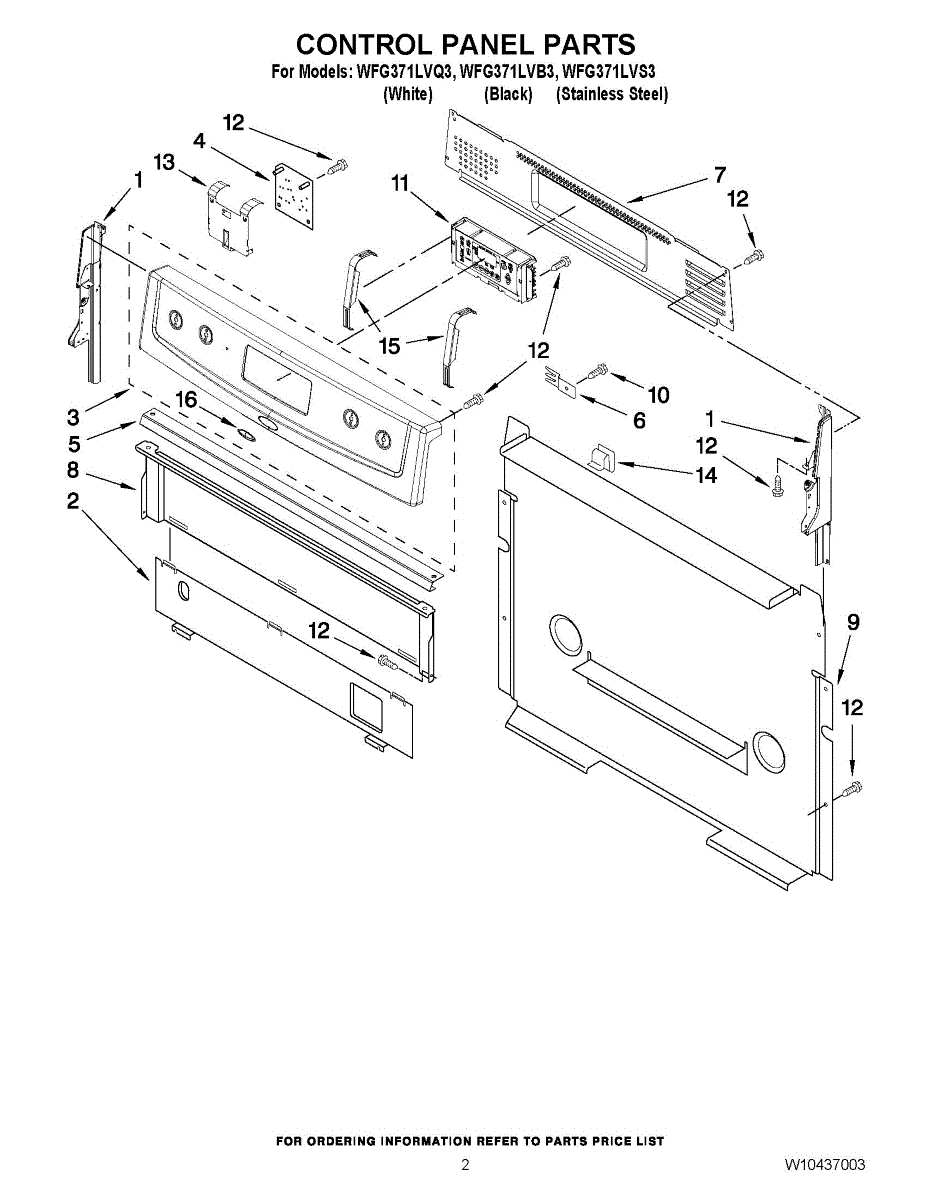 CONTROL PANEL PARTS

For Models: WFG371LVQ3, WFG371LVB3, WFG371LVS3
(White) (Black) (Stainless Steel)

12
4
13
1
11
7
12
15
12
10
6
3
16
5
8
2
1
12
14
12
9
12

FOR ORDERING INFORMATION REFER TO PARTS PRICE LIST

2

W10437003