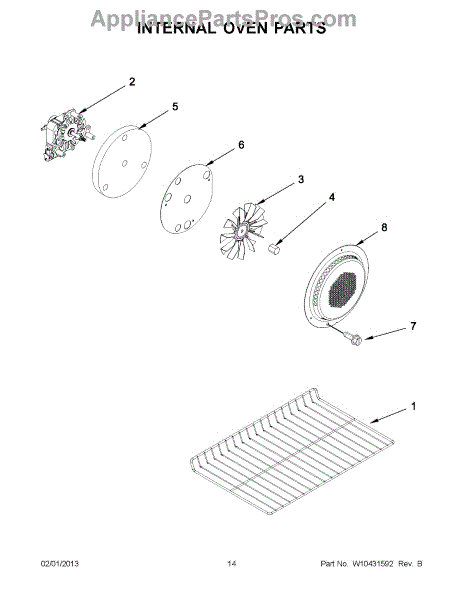 AppliancePartsPros.com
INTERNAL OVEN PARTS

2
5
6
3
4
8
7
1

02/01/2013 14 Part No. W10431592 Rev. B