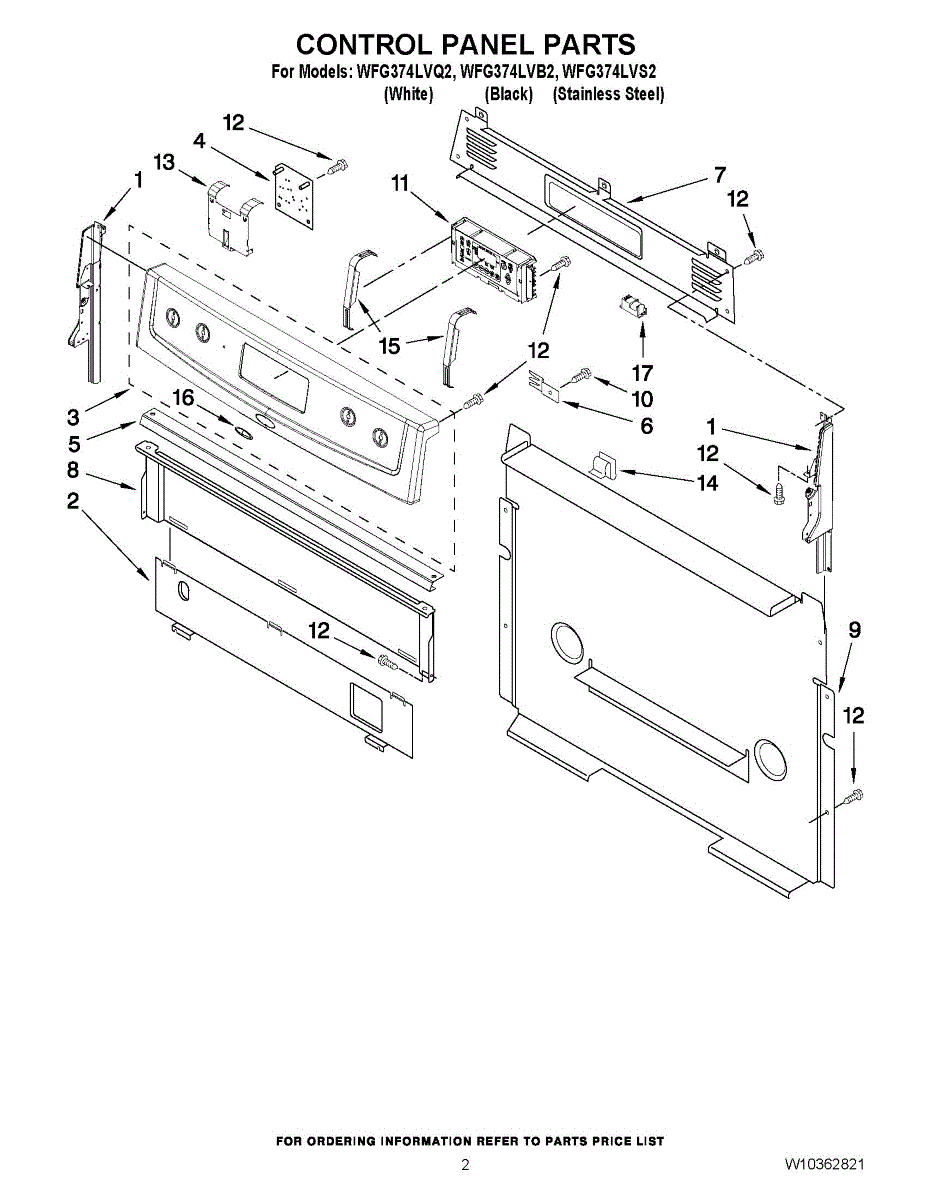 CONTROL PANEL PARTS
For Models: WFG374LVQ2, WFG374LVB2, WFG374LVS2
(White) (Black) (Stainless Steel)

12
4
13
1
11
7
12
15
12
17
10
6
3
16
5
8
2
1
12
14
12
9
12

FOR ORDERING INFORMATION REFER TO PARTS PRICE LIST
2
W10362821