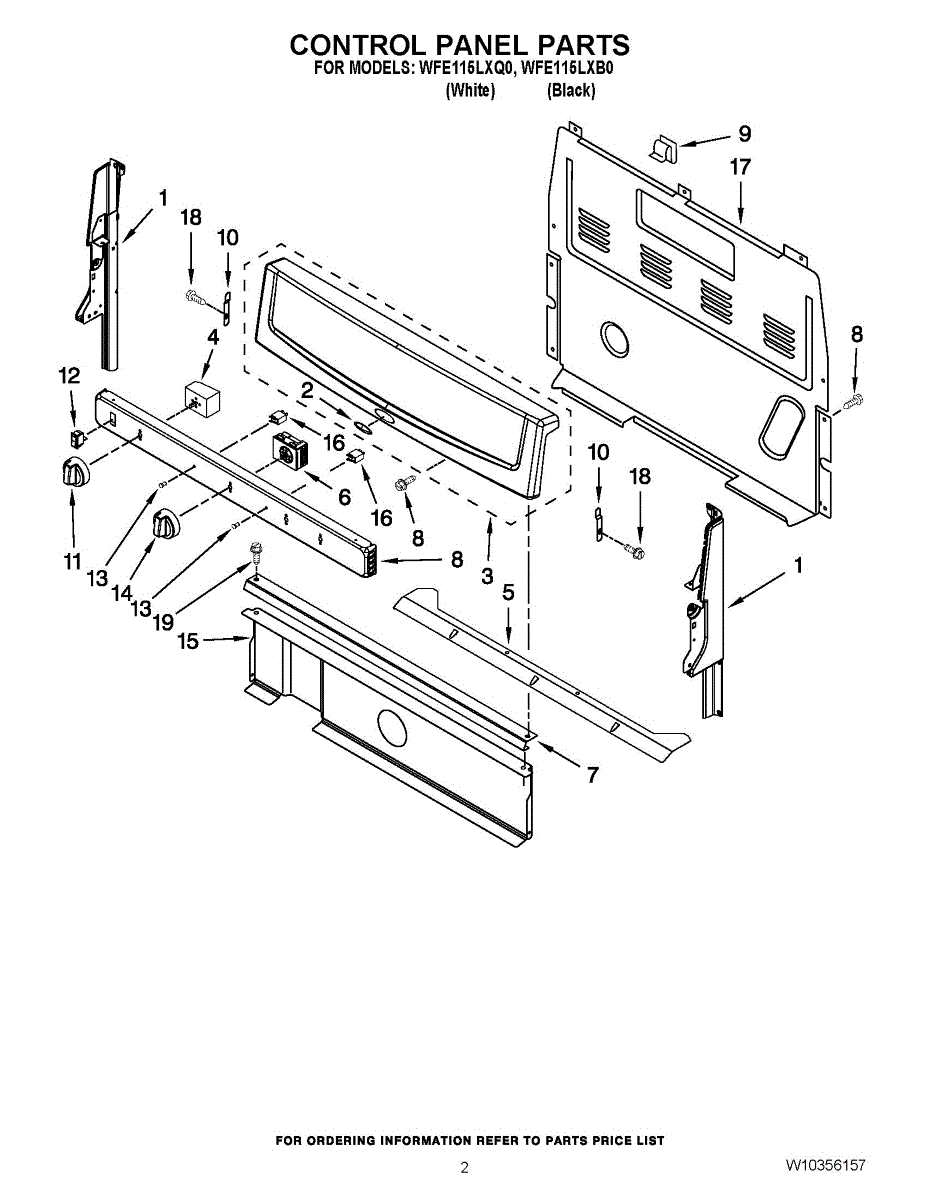 CONTROL PANEL PARTS
FOR MODELS: WFE115LXQ0, WFE115LXB0
(White) (Black)

9
17
1
18
10
4
8
12
2
16
6
16
8
10
18
11
13
14
13
19
8
3
5
1
15
7

FOR ORDERING INFORMATION REFER TO PARTS PRICE LIST
2
W10356157