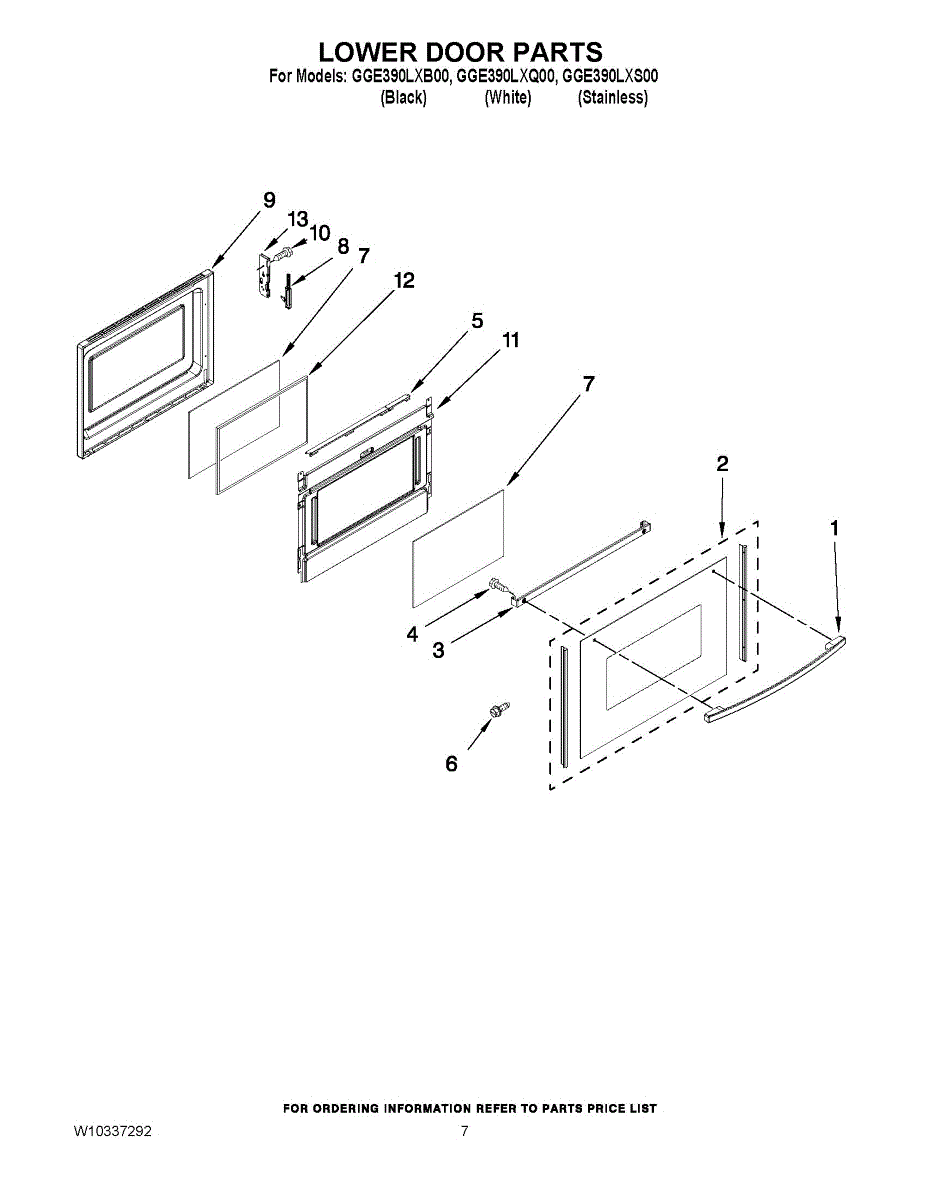 LOWER DOOR PARTS
For Models: GGE390LXB00, GGE390LXQ00, GGE390LXS00
(Black) (White) (Stainless)

9
13
10
8
7
12
5
11
7
2
1
4
3
6

FOR ORDERING INFORMATION REFER TO PARTS PRICE LIST
W10337292
7