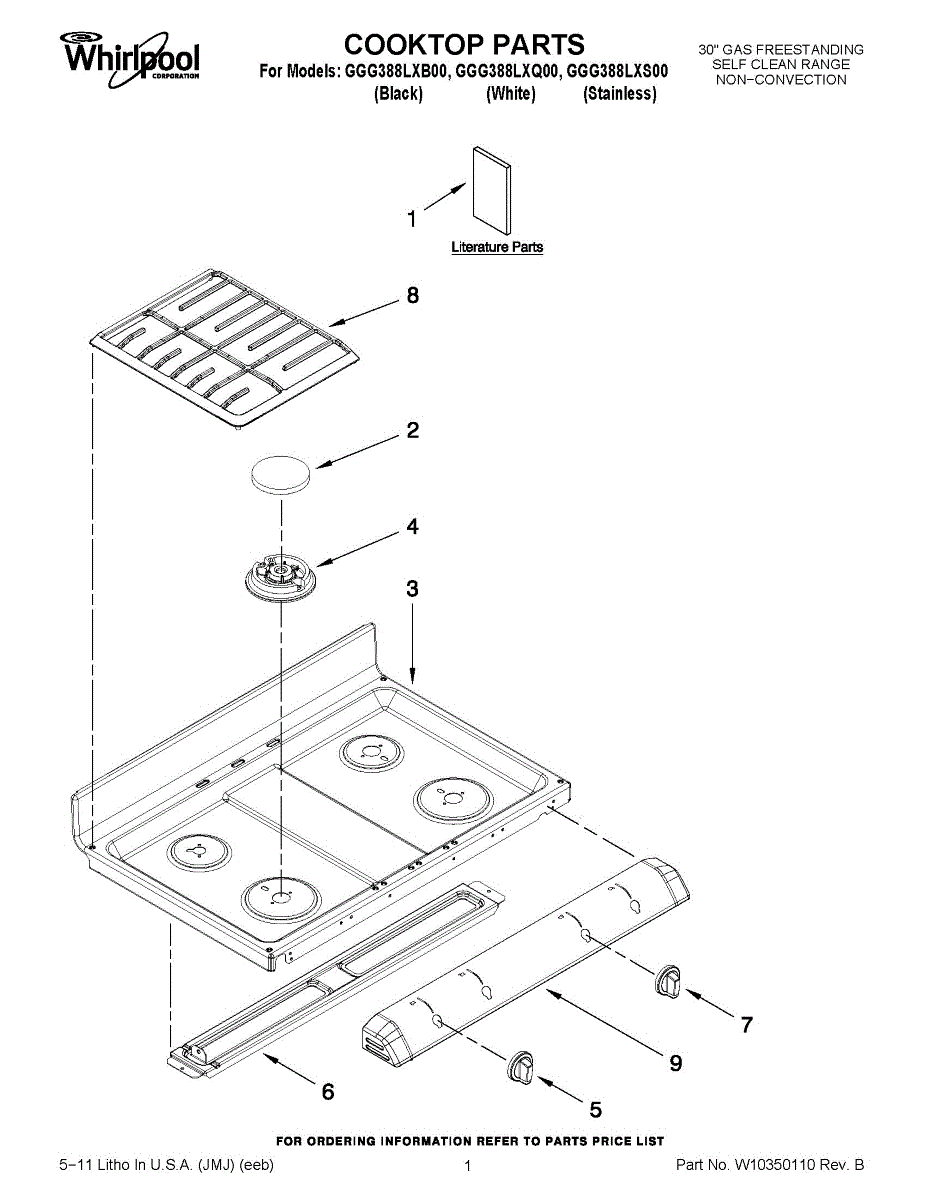 Whirlpool
CORPORATION

COOKTOP PARTS
For Models: GGG388LXB00, GGG388LXQ00, GGG388LXS00
(Black) (White) (Stainless)

30" GAS FREESTANDING
SELF CLEAN RANGE
NON−CONVECTION

1
Literature Parts

8

2

4

3

7

9

6

5

FOR ORDERING INFORMATION REFER TO PARTS PRICE LIST

5−11 Litho In U.S.A. (JMJ) (eeb)

1

Part No. W10350110 Rev. B