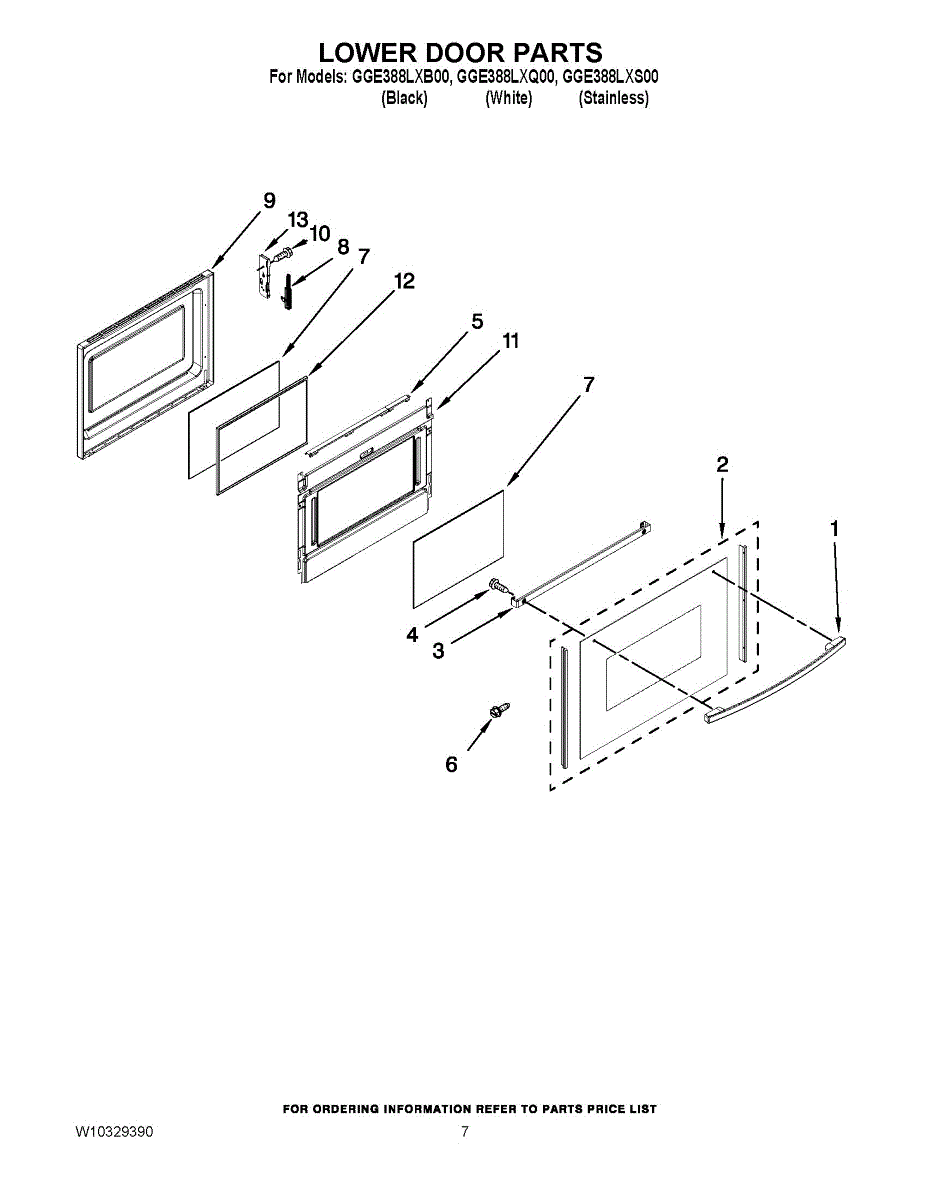 LOWER DOOR PARTS
For Models: GGE388LXB00, GGE388LXQ00, GGE388LXS00
(Black) (White) (Stainless)

9
13
10
8
7
12
5
11
7
2
1
4
3
6

FOR ORDERING INFORMATION REFER TO PARTS PRICE LIST
W10329390
7