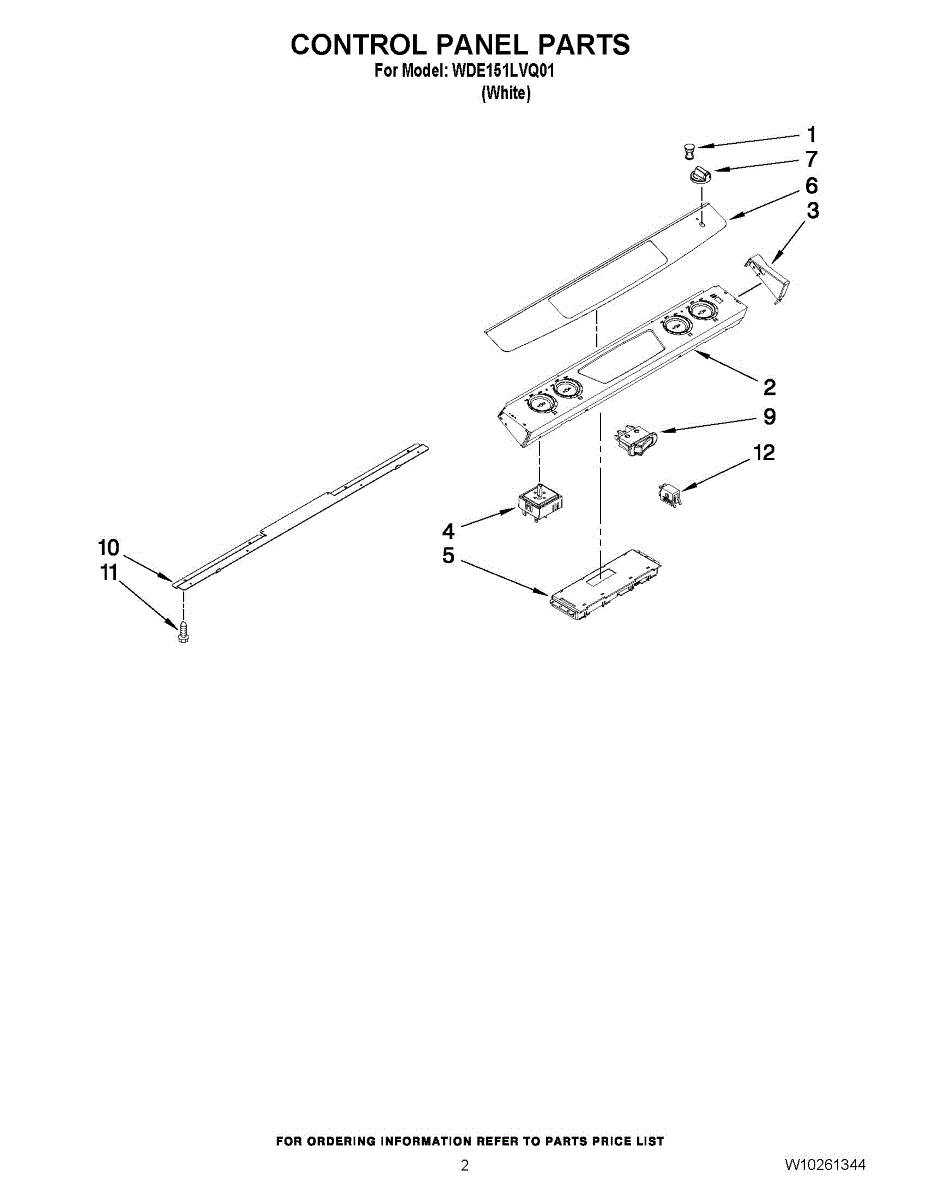 CONTROL PANEL PARTS
For Model: WDE151LVQ01
(White)

1
7
6
3
2
9
12
4
5
10
11

FOR ORDERING INFORMATION REFER TO PARTS PRICE LIST

2

W10261344