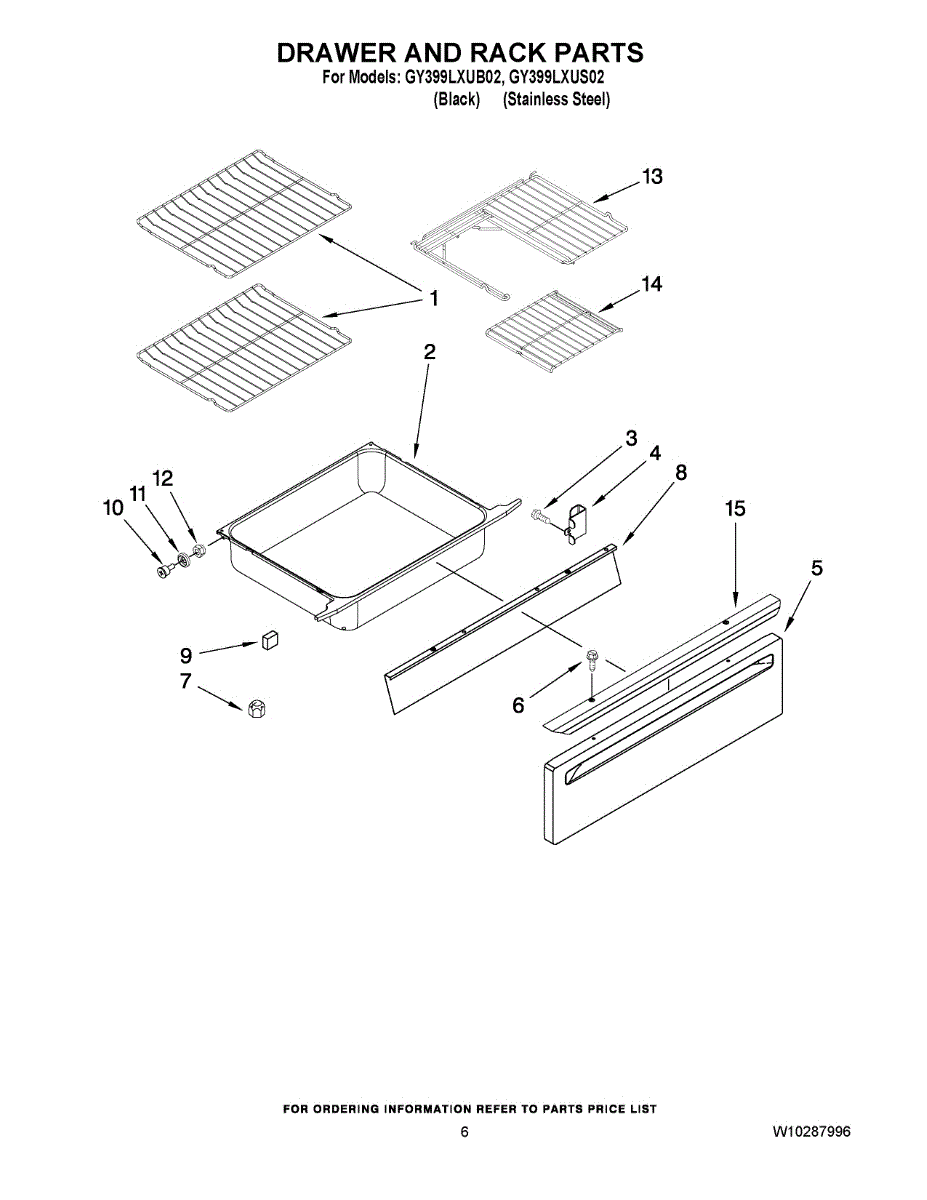 DRAWER AND RACK PARTS
For Models: GY399LXUB02, GY399LXUS02
(Black) (Stainless Steel)

13
1
14
2
3
4
8
12
11
10
15
5
9
7
6

FOR ORDERING INFORMATION REFER TO PARTS PRICE LIST
6
W10287996