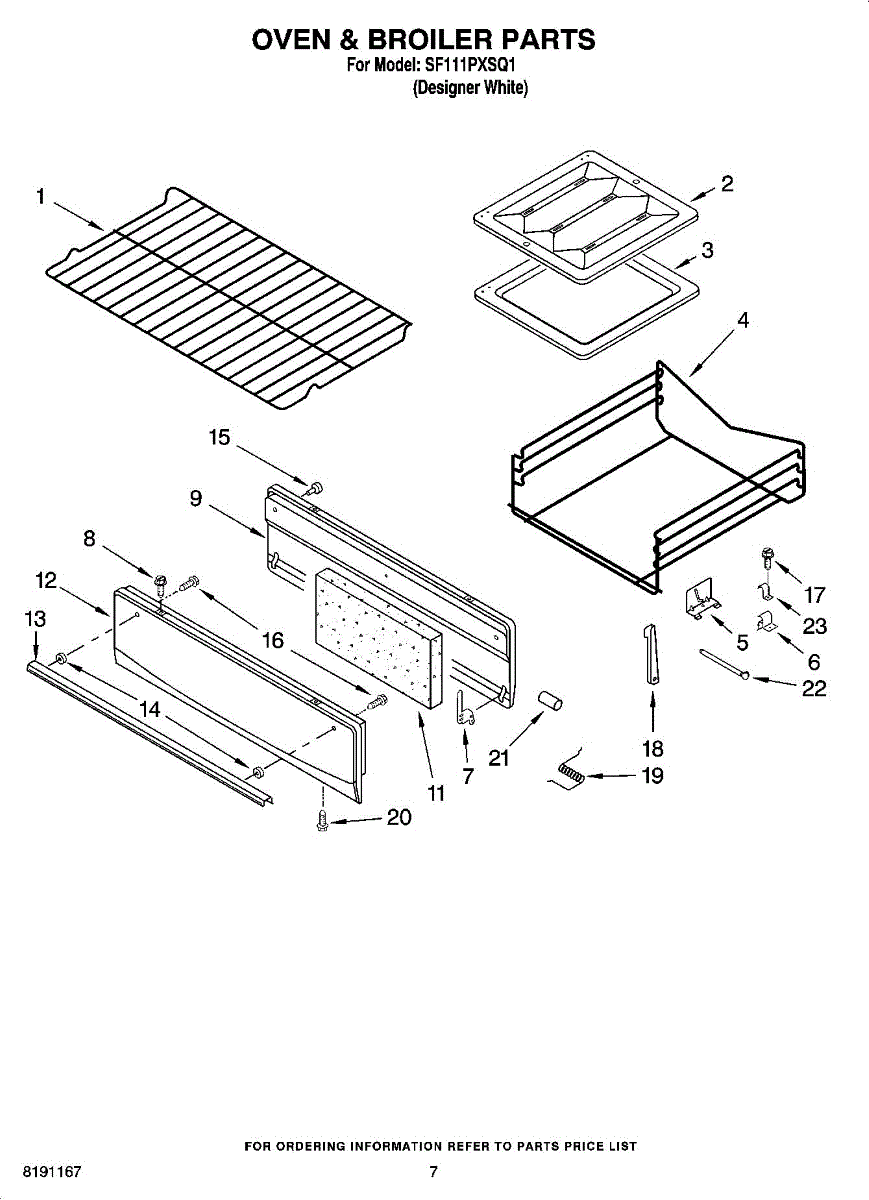 OVEN & BROILER PARTS
For Model: SF111PXSQ1
(Designer White)

1
2
3
4
15
9
8
12
13
16
14
17
23
5
6
22
18
19
21
7
11
20

FOR ORDERING INFORMATION REFER TO PARTS PRICE LIST
8191167
7