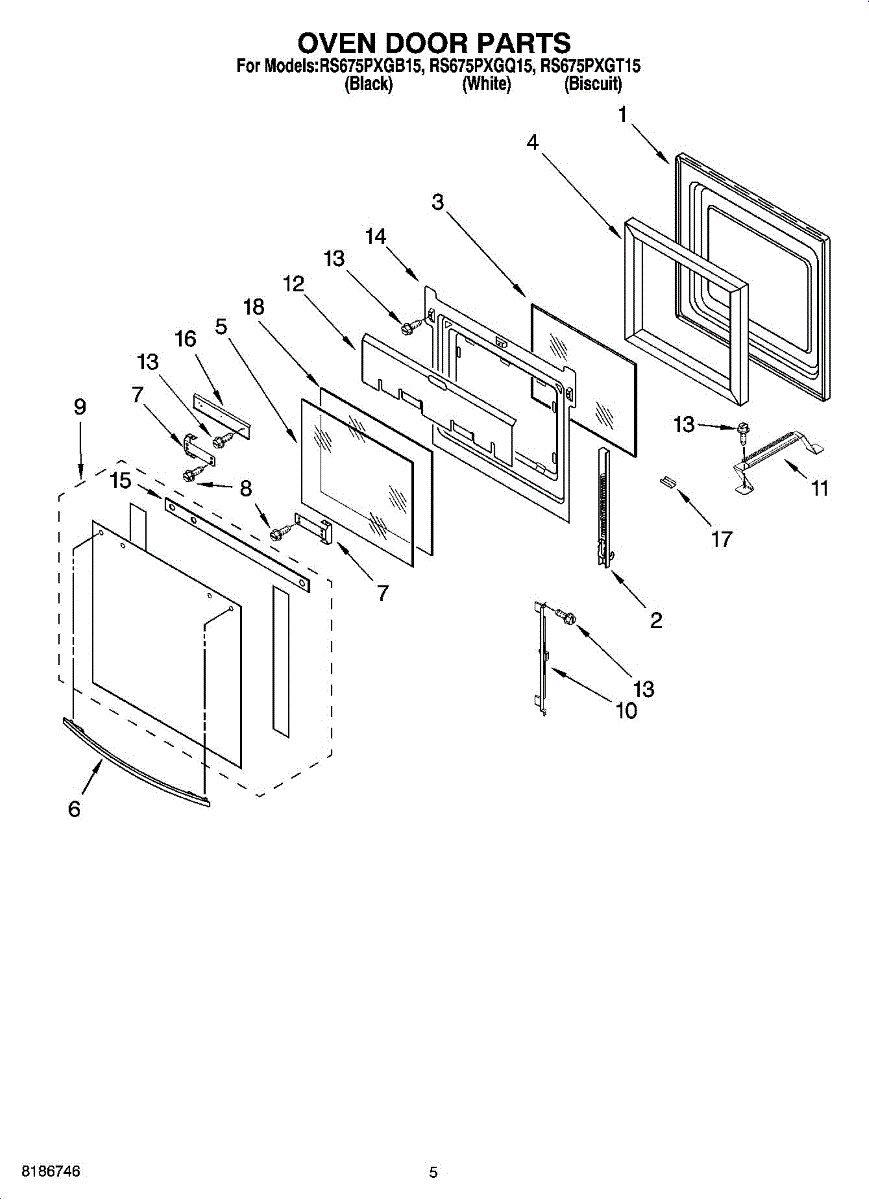 OVEN DOOR PARTS
For Models:RS675PXGB15, RS675PXGQ15, RS675PXGT15
(Black) (White) (Biscuit)

1
4
3
14
13
12
18
5
16
13
7
9
15
8
7
13
11
17
2
13
10
6

8186746
5