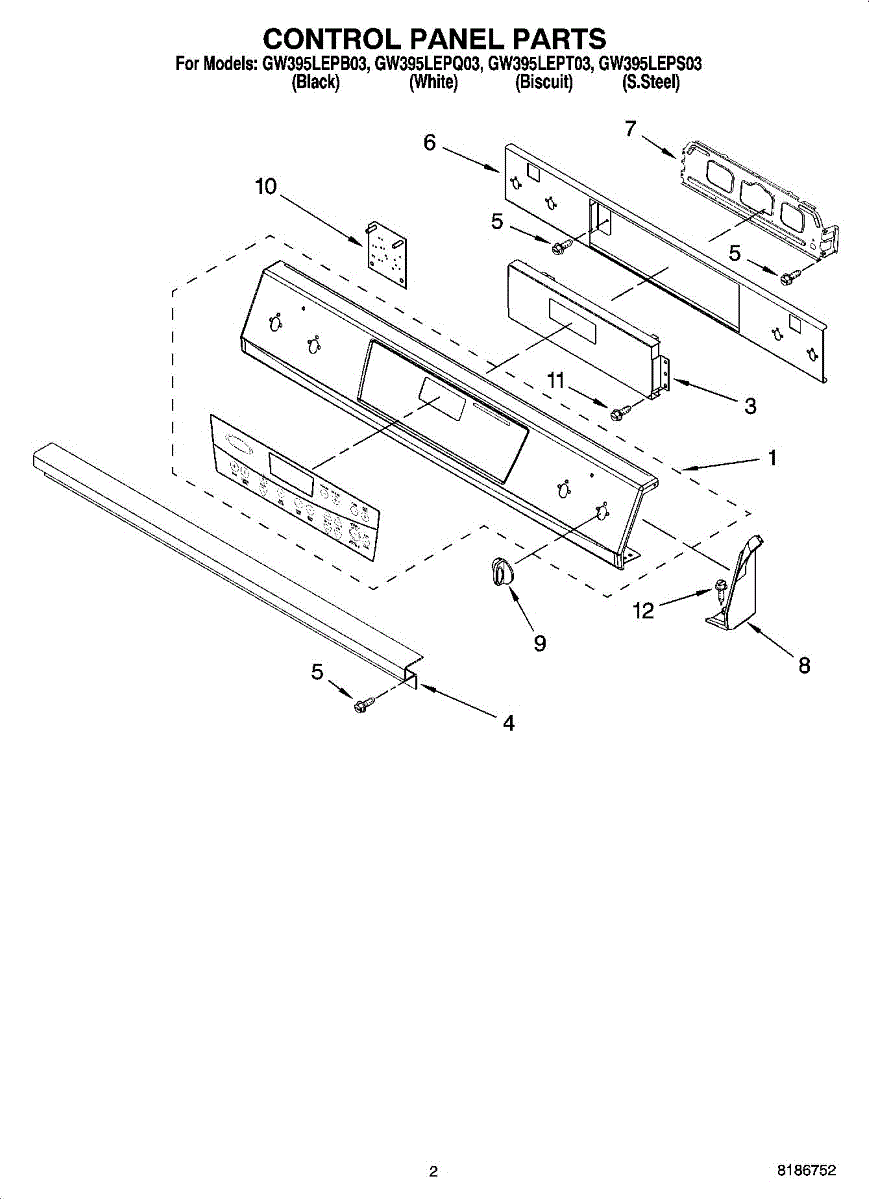 CONTROL PANEL PARTS
For Models: GW395LEPB03, GW395LEPQ03, GW395LEPT03, GW395LEPS03
(Black) (White) (Biscuit) (S.Steel)

6
7
10
5
5
11
3
1
12
9
8
5
4

2
8186752