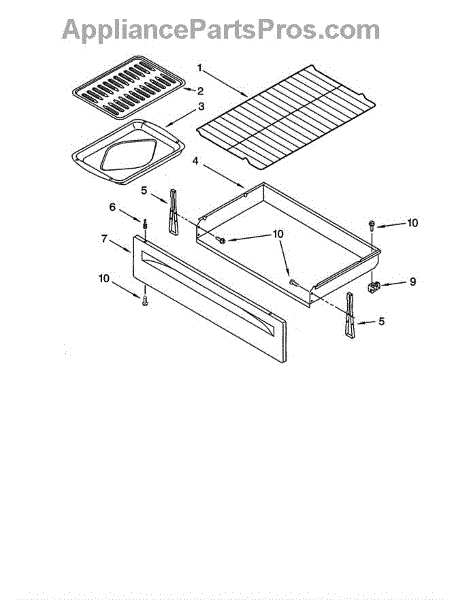 AppliancePartsPros.com

1
2
3
4
5
6
7
10
10
10
9
5