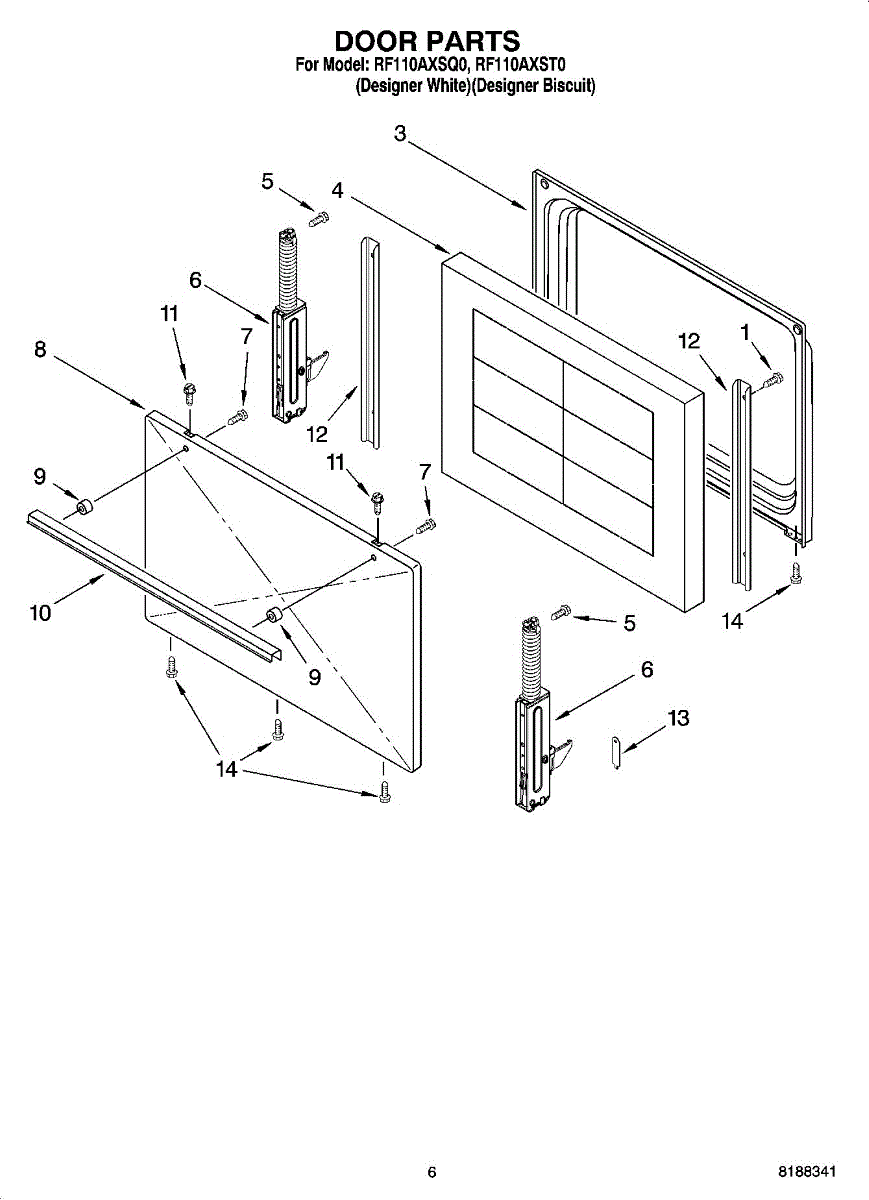 DOOR PARTS
For Model: RF110AXSQ0, RF110AXST0
(Designer White)(Designer Biscuit)

3
5
4
6
11
7
8
12
1
12
11
7
9
10
9
5
14
6
13
14

6
8188341