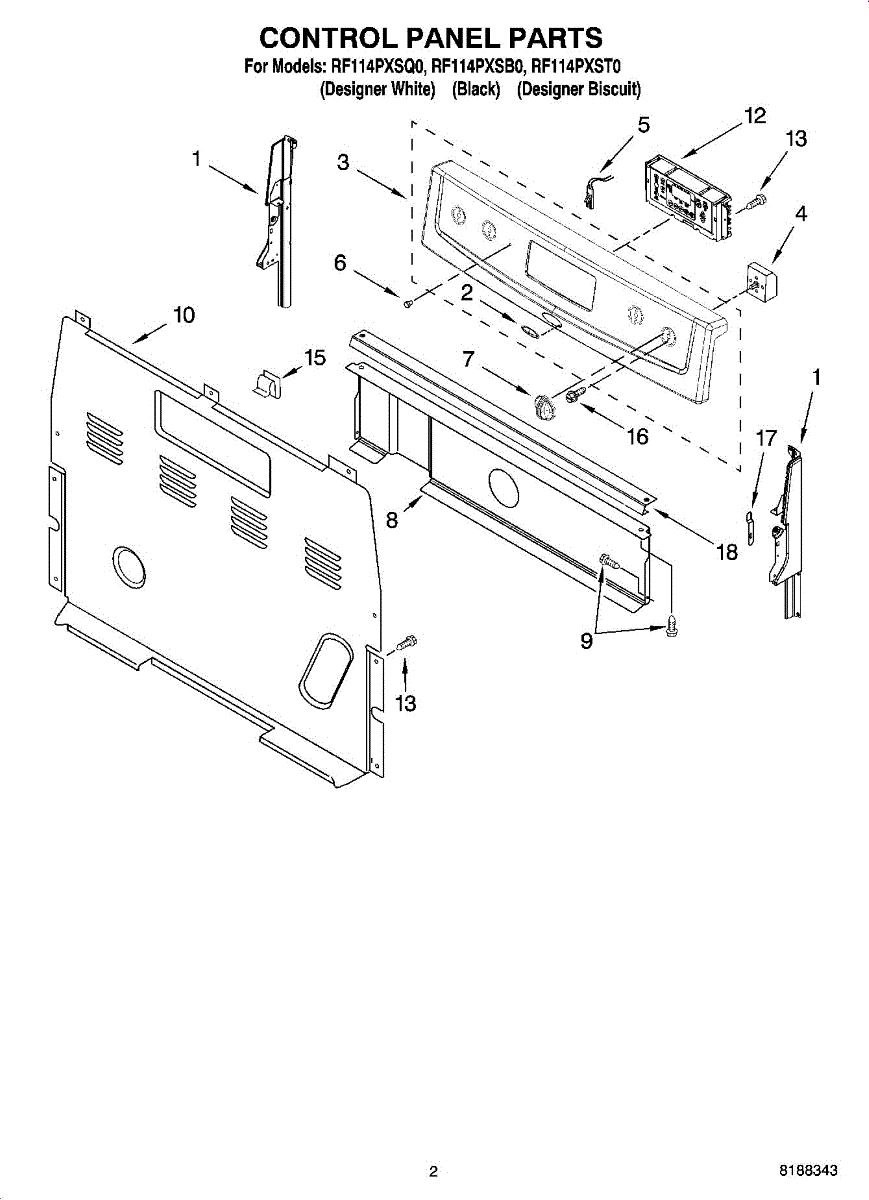 CONTROL PANEL PARTS
For Models: RF114PXSQ0, RF114PXSB0, RF114PXST0
(Designer White) (Black) (Designer Biscuit)

1
3
5
12
13
4
6
2
10
15
7
16
1
17
8
18
9
13

2
8188343