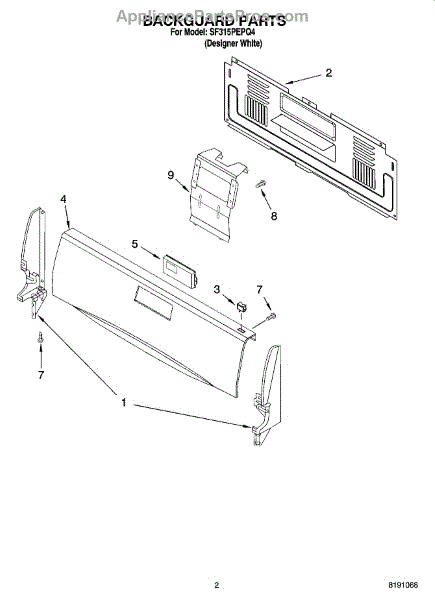 AppliancePartsPros.com
BACKGUARD PARTS
For Model: SF315PEPQ4
(Designer White)

2
9
8
4
5
3
7
7
1

2
8191066