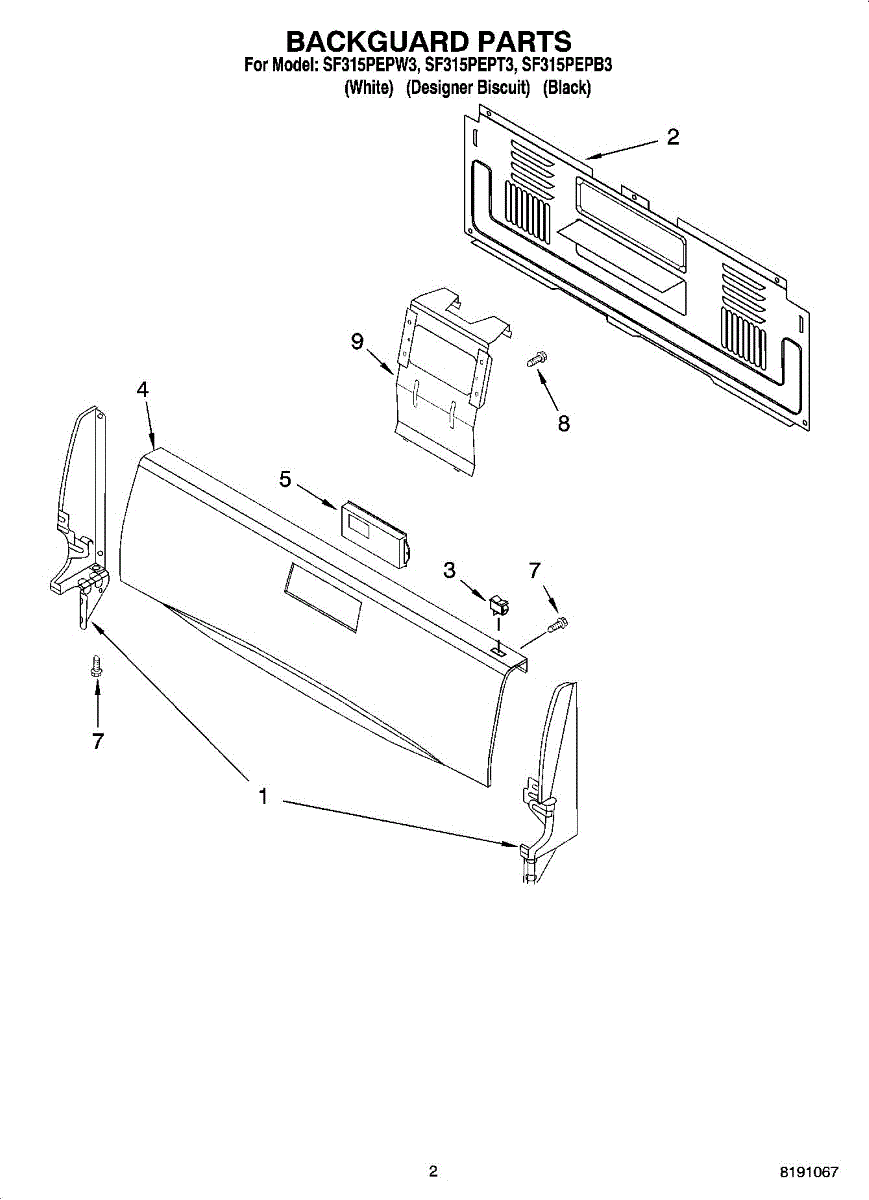 BACKGUARD PARTS
For Model: SF315PEPW3, SF315PEPT3, SF315PEPB3
(White) (Designer Biscuit) (Black)

2

9

8

4

5

3

7

7

1

2

8191067