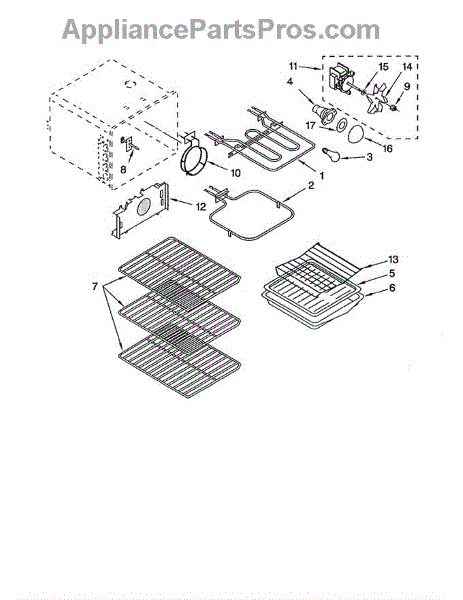 AppliancePartsPros.com

11
15
14
4
9
17
16
3
8
10
1
2
12
13
5
6
7