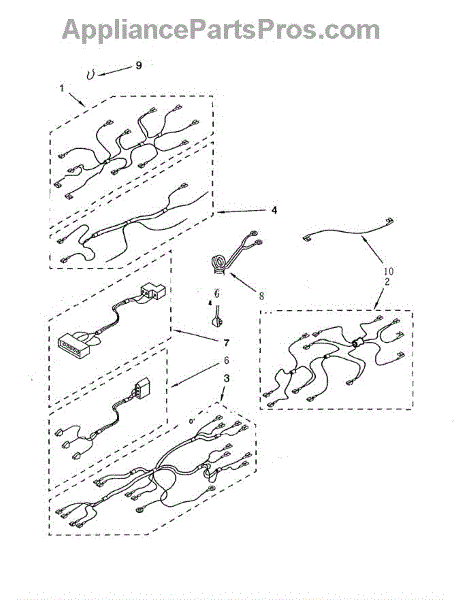 AppliancePartsPros.com

9

1

4

10

2

8

6

4

7

6

3