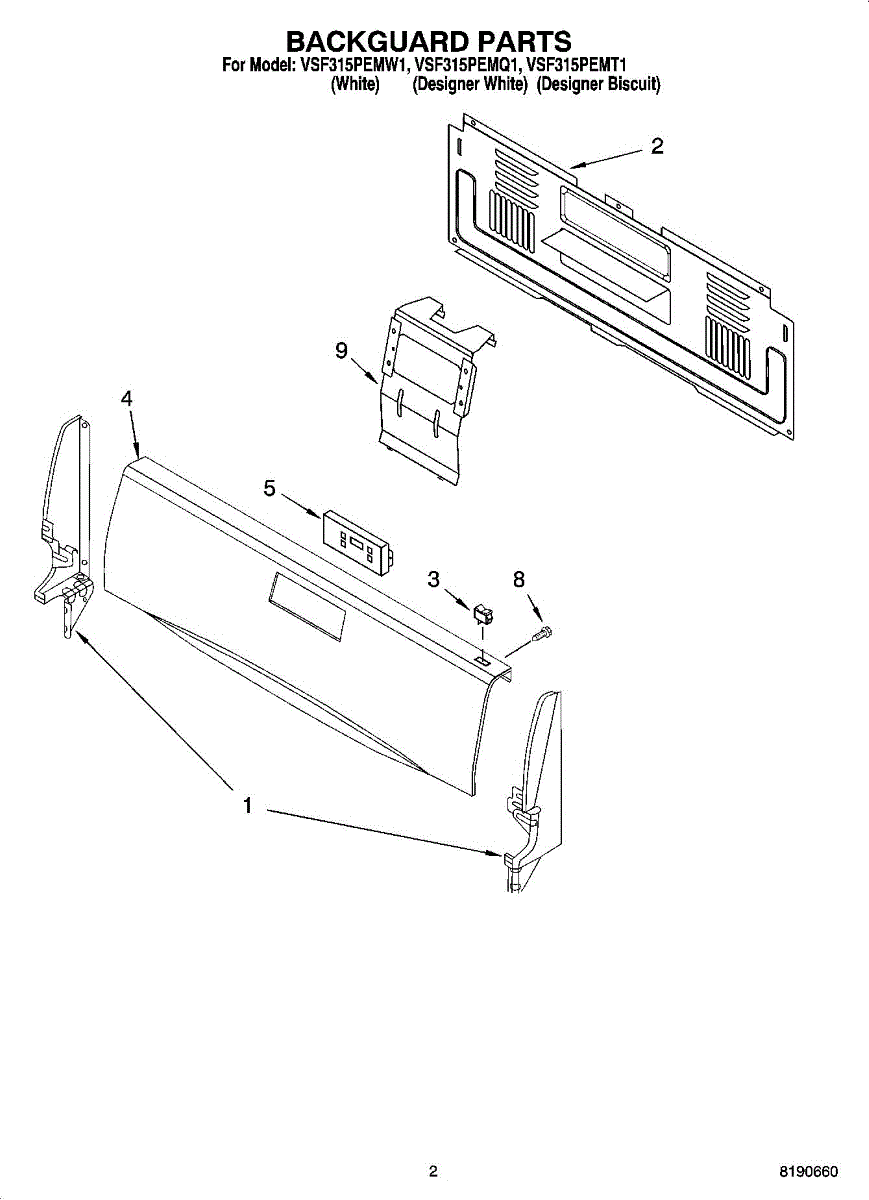 BACKGUARD PARTS
For Model: VSF315PEMW1, VSF315PEMQ1, VSF315PEMT1
(White) (Designer White) (Designer Biscuit)

2

9

4

5

3

8

1

2

8190660