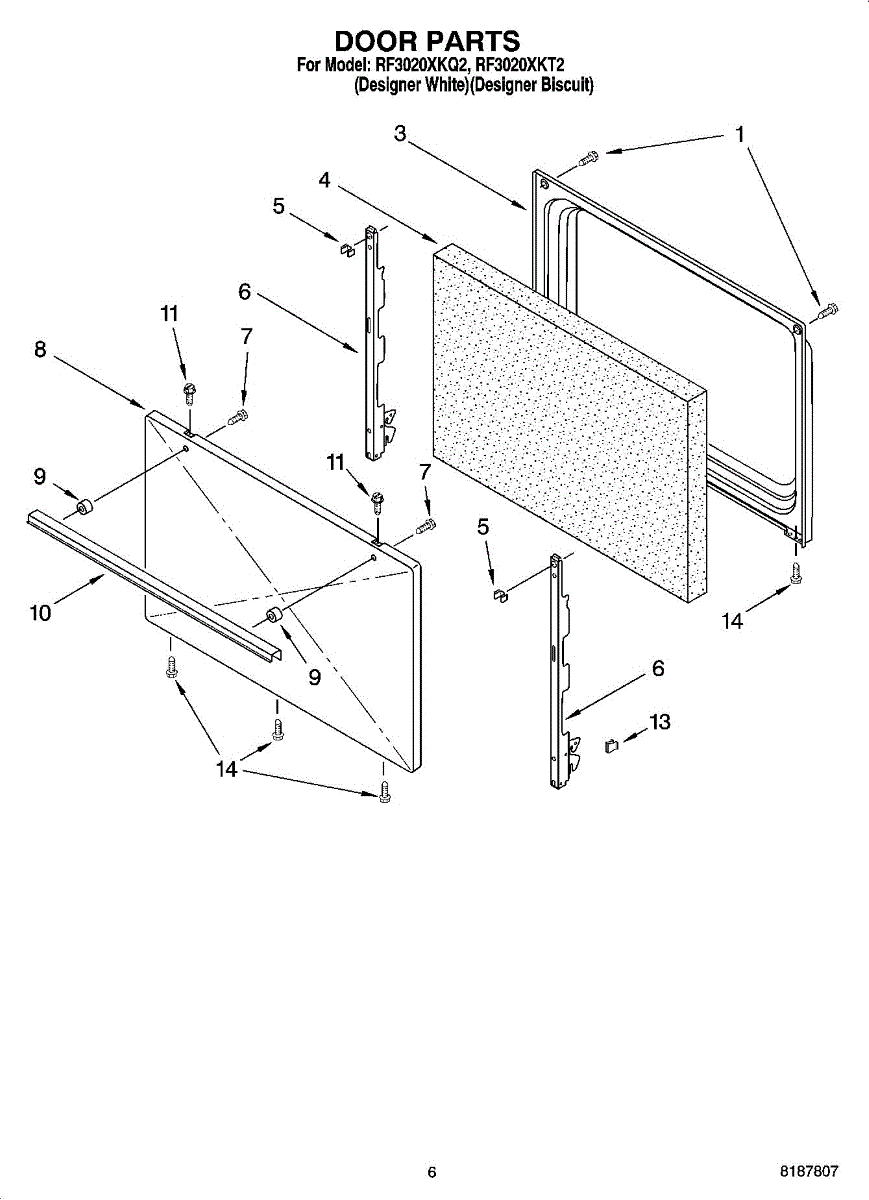 DOOR PARTS
For Model: RF3020XKQ2, RF3020XKT2
(Designer White)(Designer Biscuit)

3
1
4
5
6
11
7
8
11
7
9
5
10
9
14
6
13
14

6

8187807