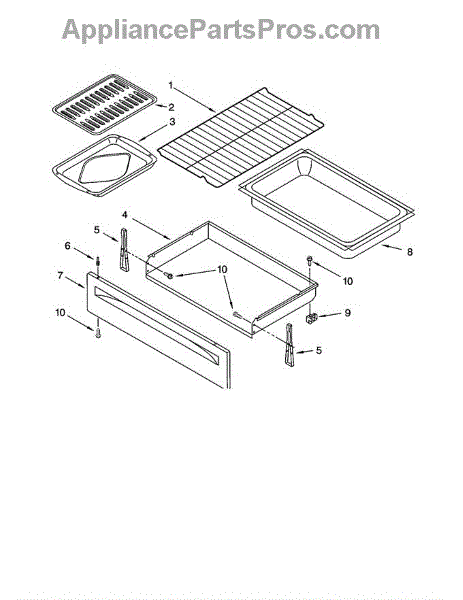 AppliancePartsPros.com

1
2
3
4
5
6
7
8
10
10
10
9
10
5