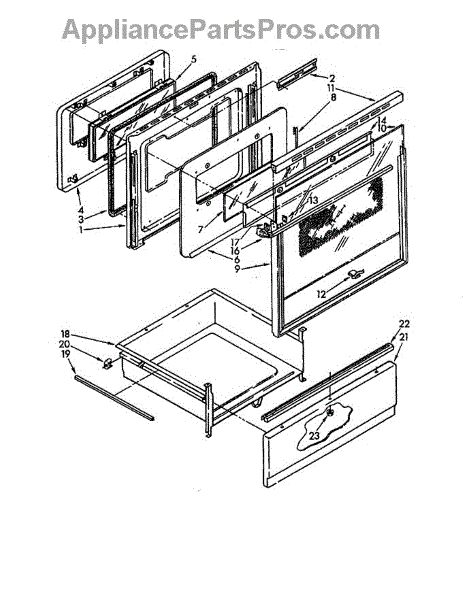 AppliancePartsPros.com

5
2
11
8
14
10
4
3
1
7
13
17
16
6
9
12
18
20
19
22
21
23