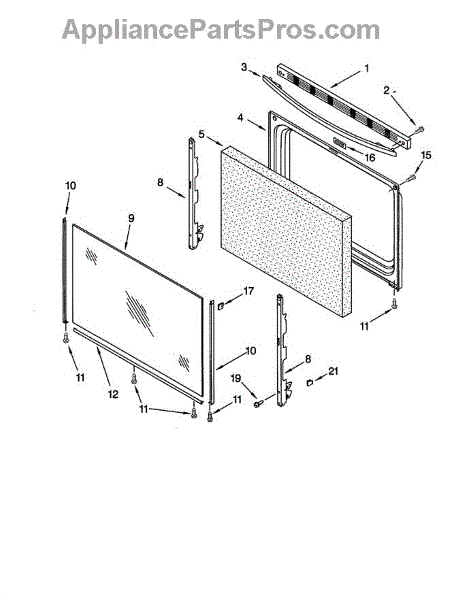 AppliancePartsPros.com

3
1
2
4
5
16
15
8
10
9
17
11
10
8
21
19
11
12
11
11