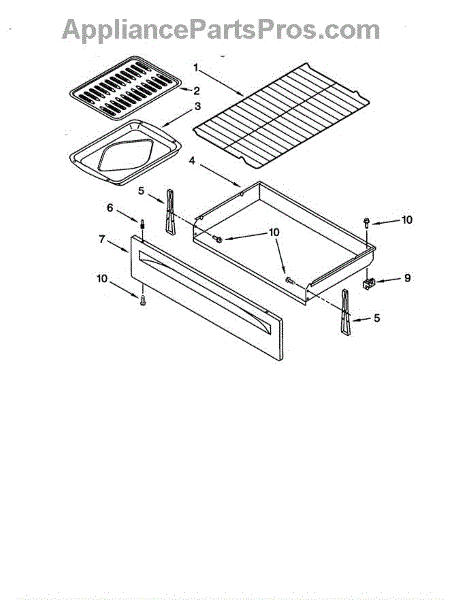 AppliancePartsPros.com

1
2
3
4
5
6
10
7
10
10
9
5