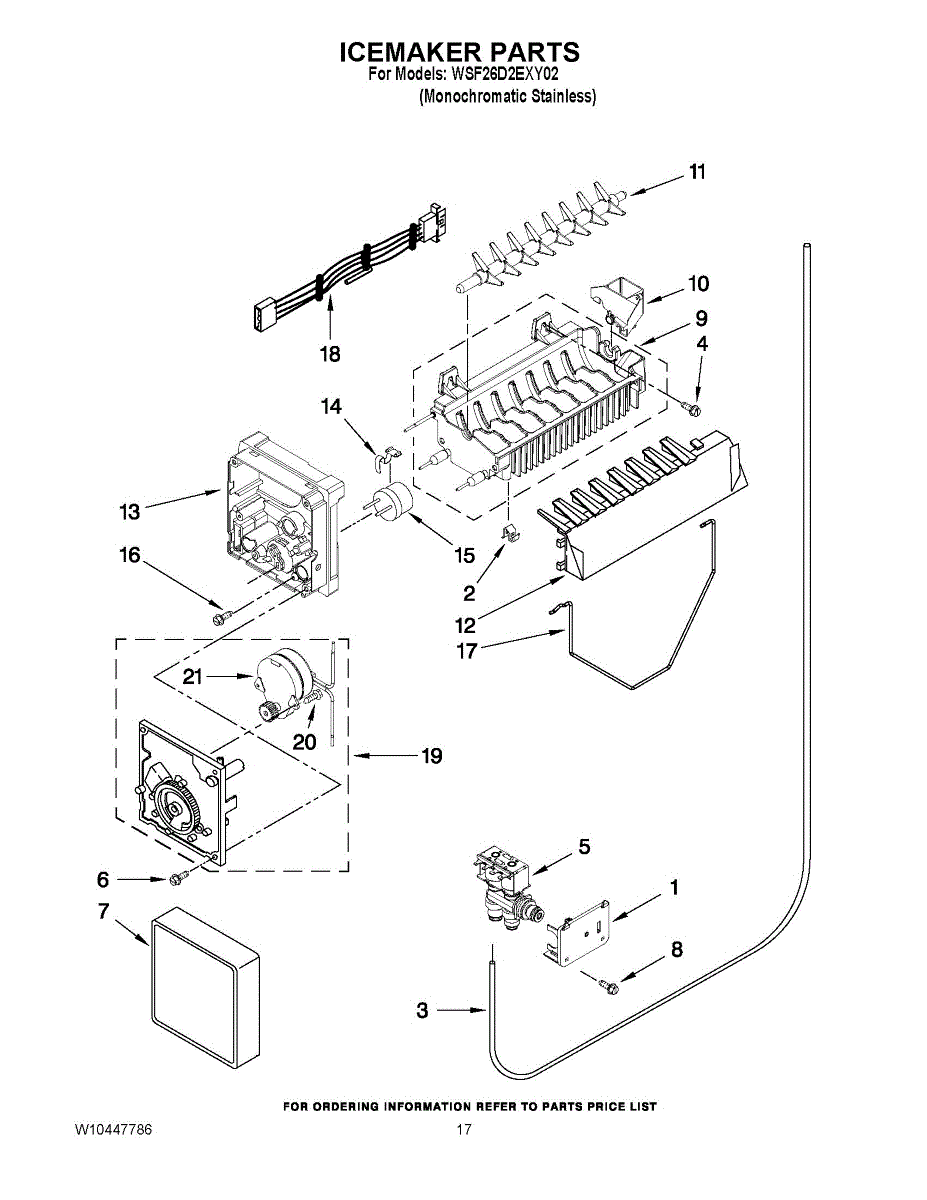 ICEMAKER PARTS
For Models: WSF26D2EXY02
(Monochromatic Stainless)

11
10
9
4
18
14
13
15
16
2
12
17
21
20
19
5
6
1
7
8
3

FOR ORDERING INFORMATION REFER TO PARTS PRICE LIST

W10447786
17