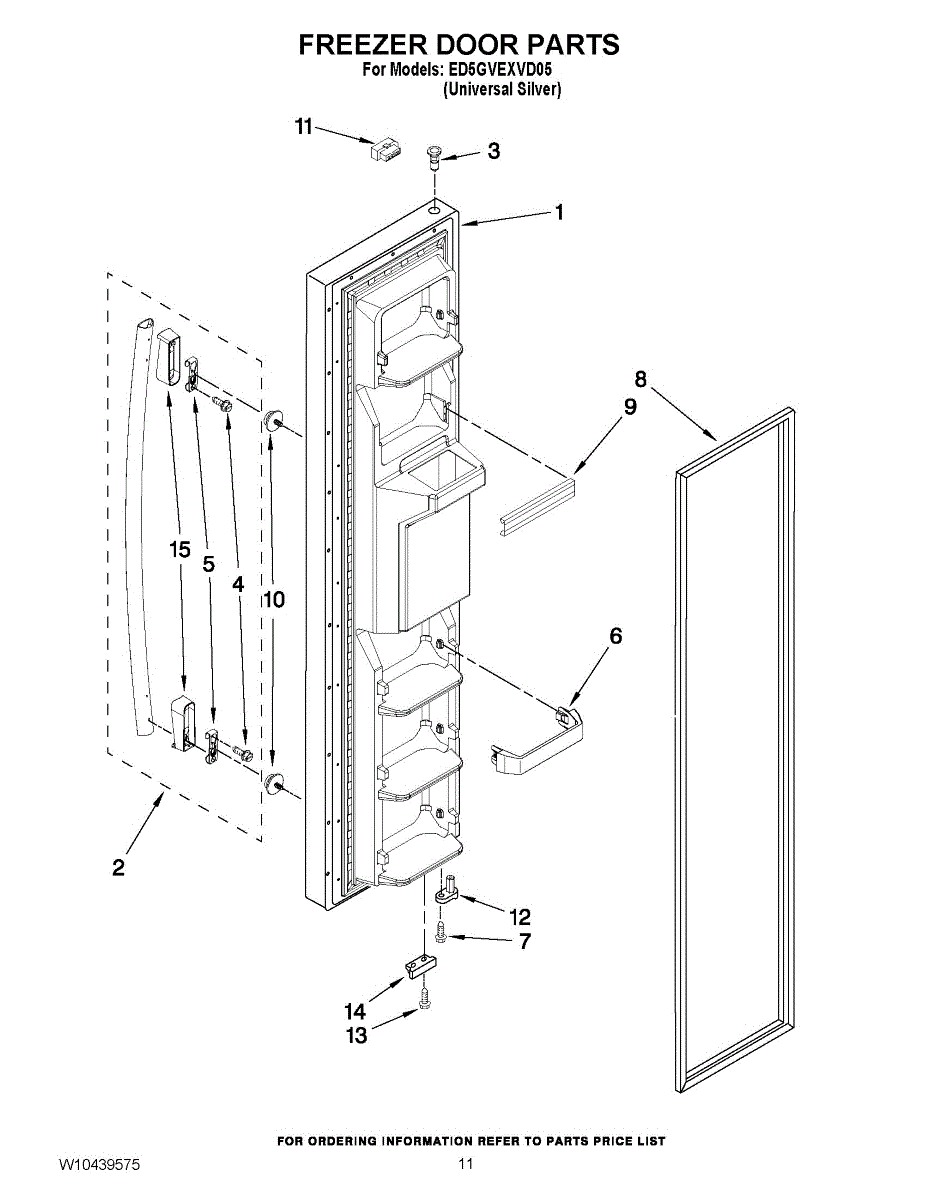 FREEZER DOOR PARTS
For Models: ED5GVEXVD05
(Universal Silver)

11
3
1
8
9
15
5
4
10
6
2
12
7
14
13

FOR ORDERING INFORMATION REFER TO PARTS PRICE LIST

W10439575
11