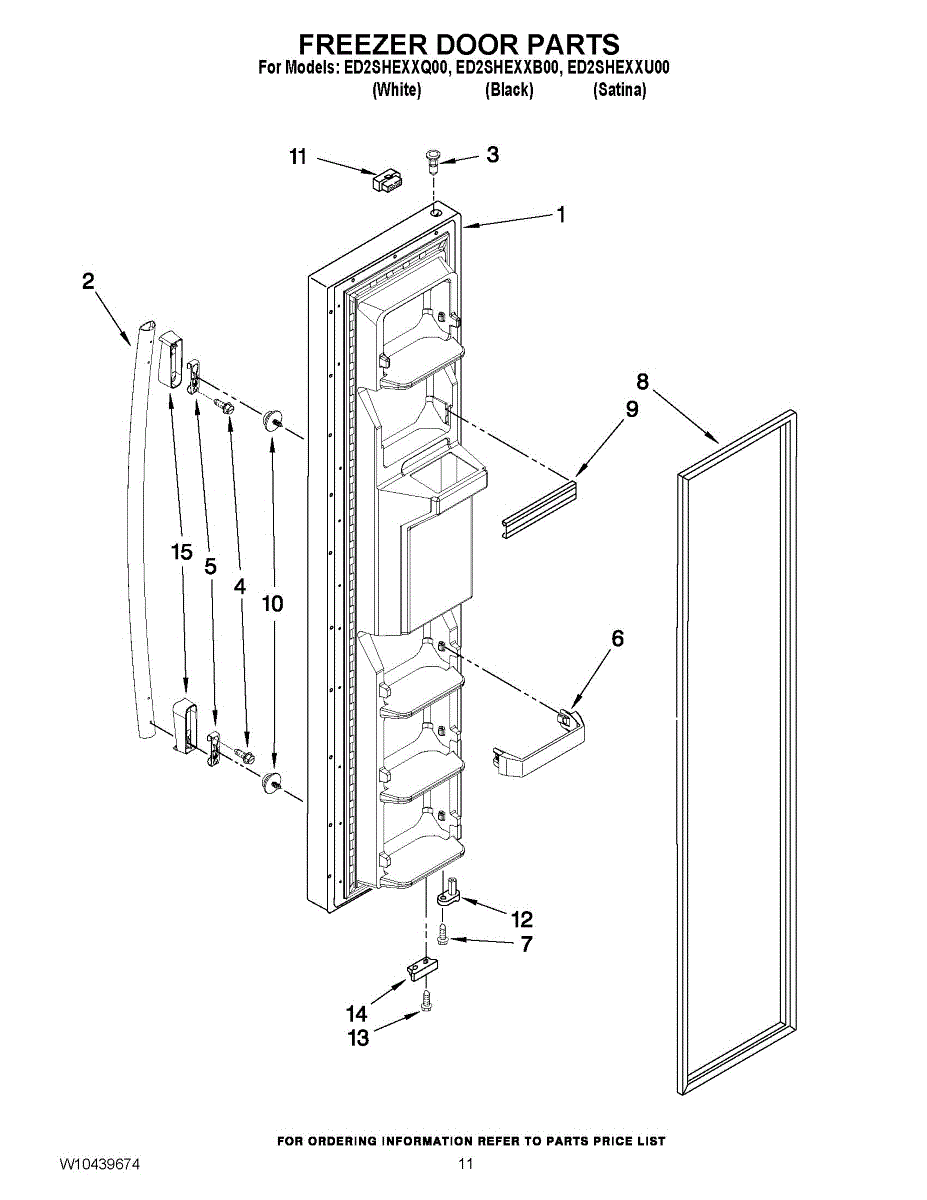 FREEZER DOOR PARTS
For Models: ED2SHEXXQ00, ED2SHEXXB00, ED2SHEXXU00
(White) (Black) (Satina)

11
3
1
2
8
9
15
5
4
10
6
12
7
14
13

FOR ORDERING INFORMATION REFER TO PARTS PRICE LIST

W10439674
11