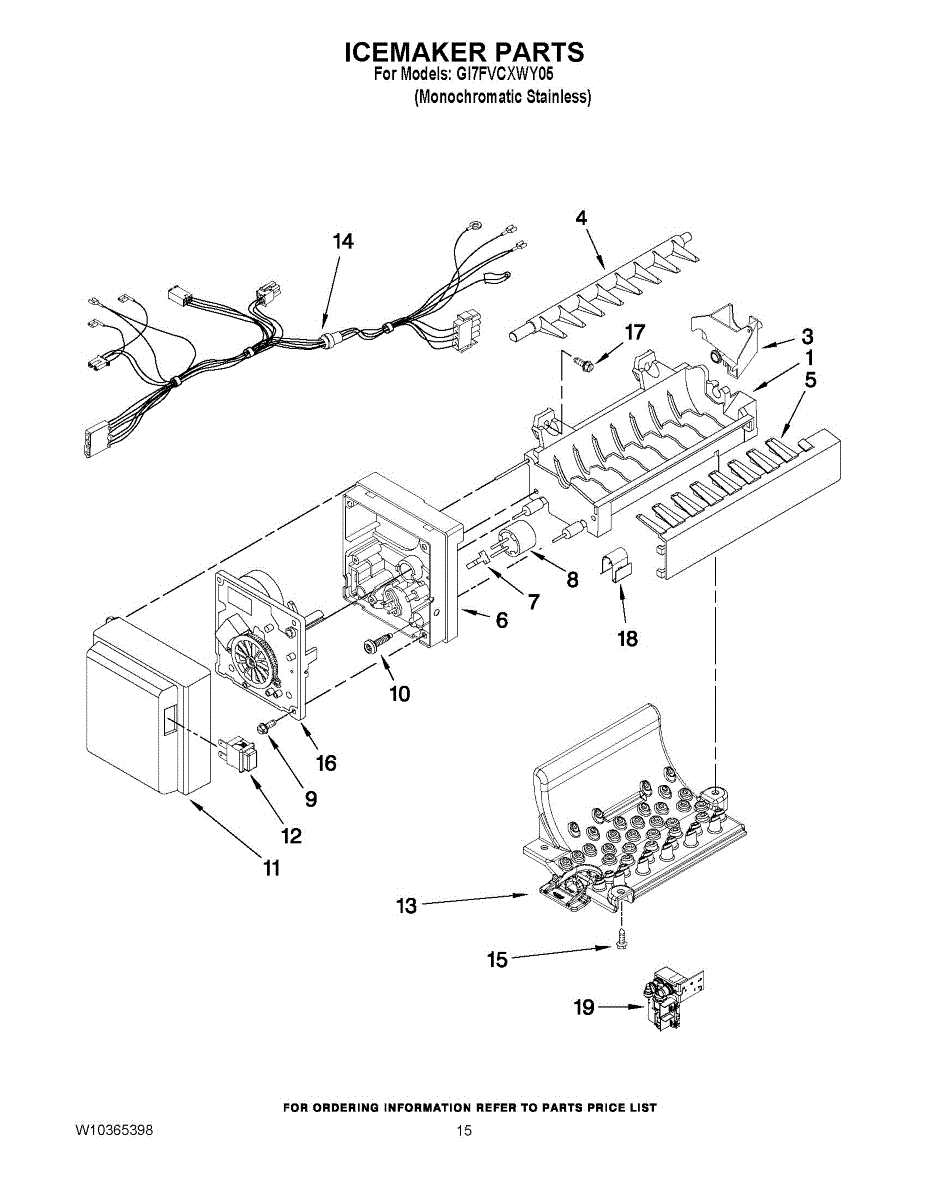 ICEMAKER PARTS
For Models: GI7FVCXWY05
(Monochromatic Stainless)

14
4
17
3
1
5
8
7
6
18
10
16
9
12
11
13
15
19

FOR ORDERING INFORMATION REFER TO PARTS PRICE LIST

W10365398
15