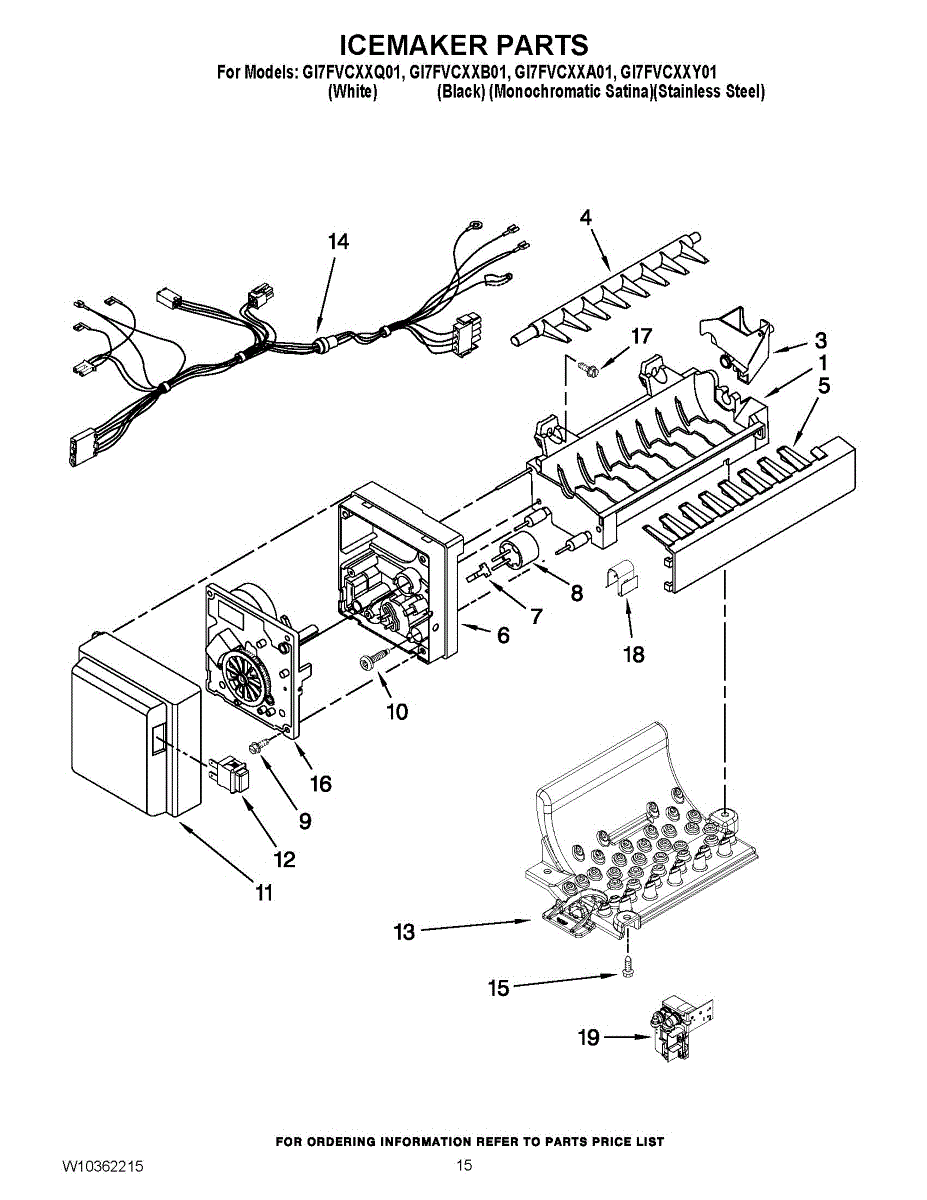 ICEMAKER PARTS
For Models: GI7FVCXXQ01, GI7FVCXXB01, GI7FVCXXA01, GI7FVCXXY01
(White) (Black) (Monochromatic Satina)(Stainless Steel)

14
4
17
3
1
5
8
7
6
18
10
16
9
12
11
13
15
19

FOR ORDERING INFORMATION REFER TO PARTS PRICE LIST
W10362215
15