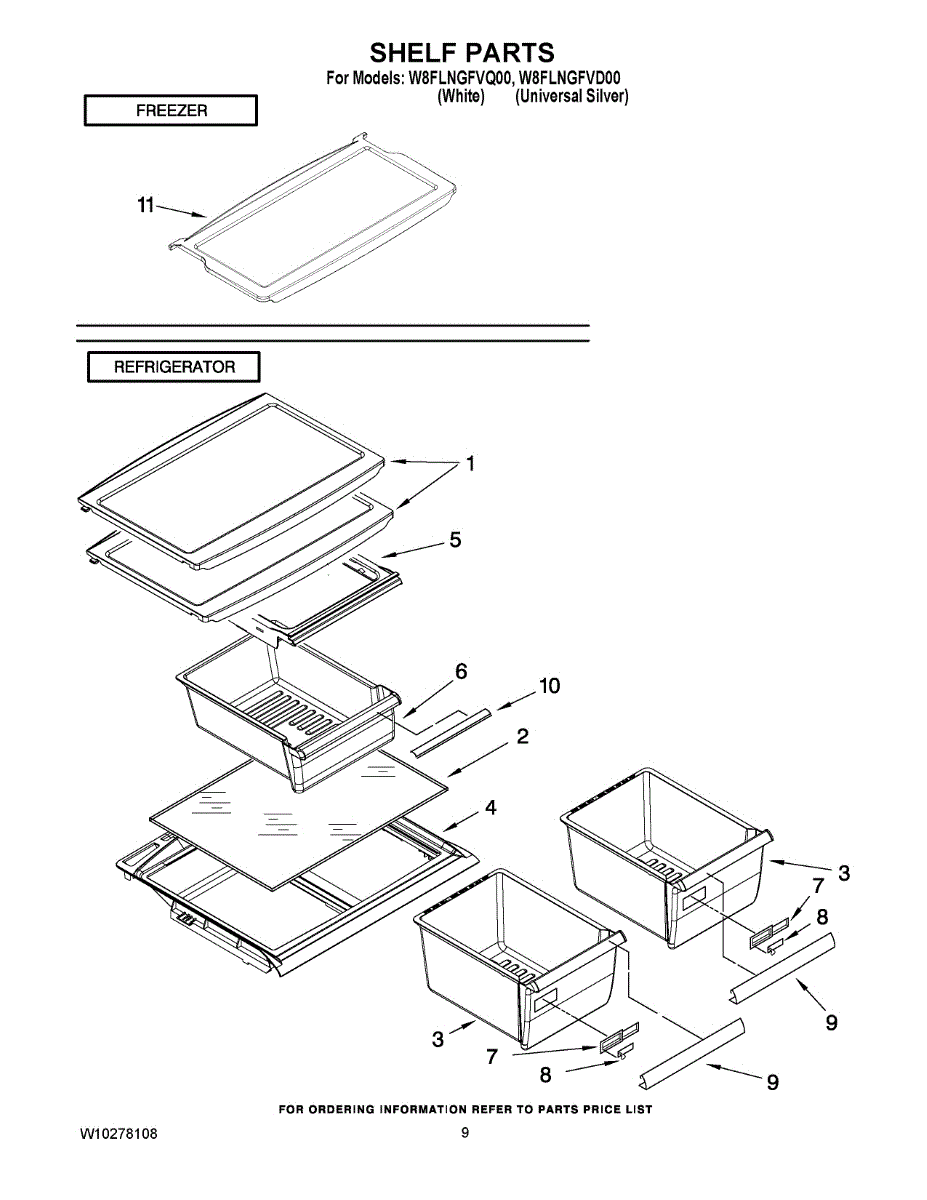 SHELF PARTS
For Models: W8FLNGFVQ00, W8FLNGFVD00
(White) (Universal Silver)

FREEZER

11

REFRIGERATOR

1
5
6
10
2
4
3
7
8
9
3
7
8
9

FOR ORDERING INFORMATION REFER TO PARTS PRICE LIST

W10278108

9