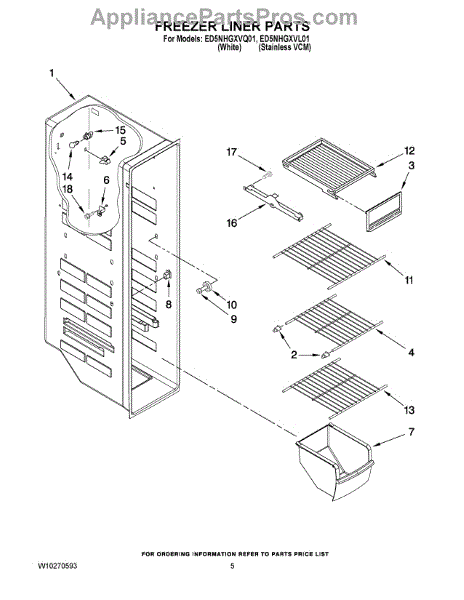 AppliancePartsPros.com

FREEZER LINER PARTS

For Models: ED5NHGXVQ01, ED5NHGXVL01
(White) (Stainless VCM)

1
15
5
14
6
18
17
12
3
16
11
8
10
9
2
4
13
7

FOR ORDERING INFORMATION REFER TO PARTS PRICE LIST

W10270593

5