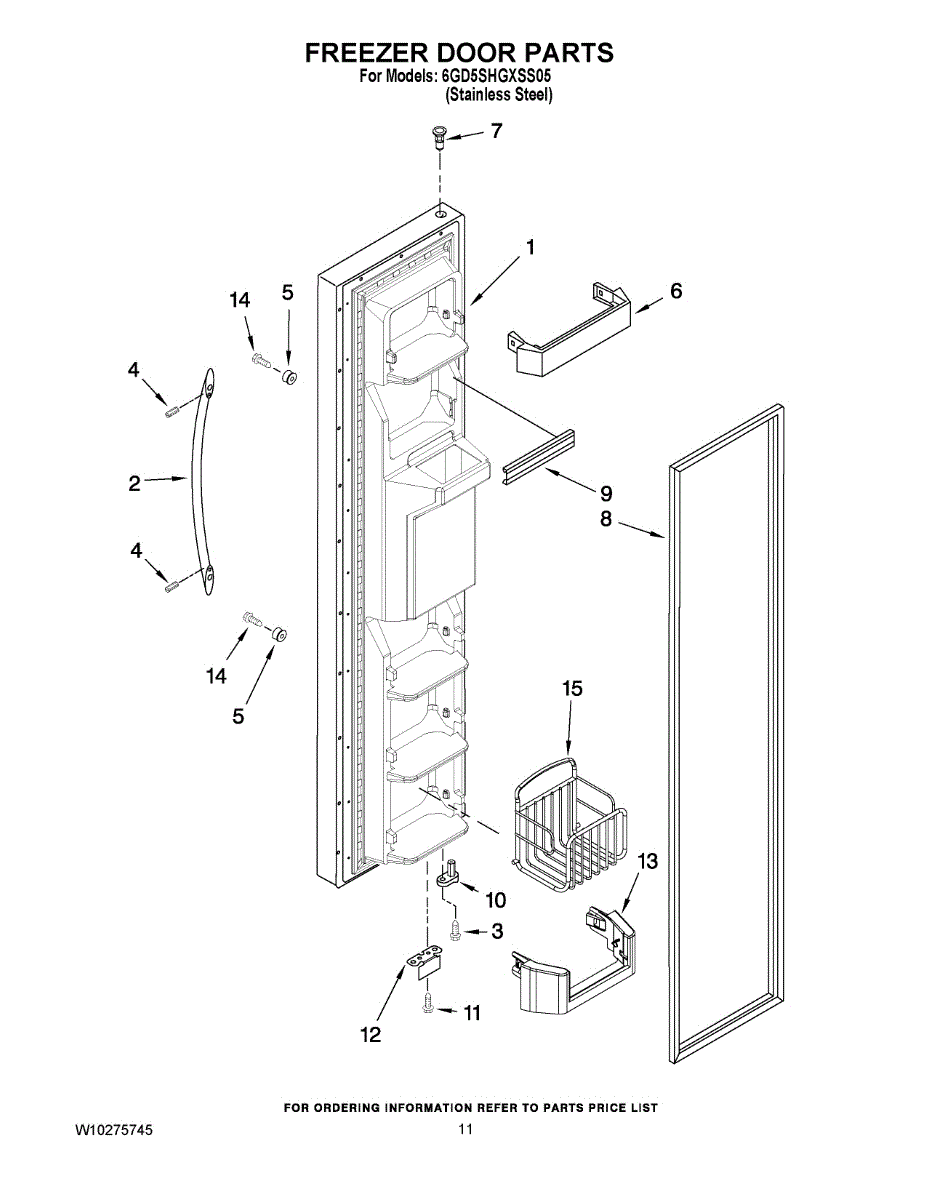 FREEZER DOOR PARTS
For Models: 6GD5SHGXSS05
(Stainless Steel)

7
1
14
5
6
4
2
9
8
4
14
5
15
13
10
3
12
11

FOR ORDERING INFORMATION REFER TO PARTS PRICE LIST
W10275745
11