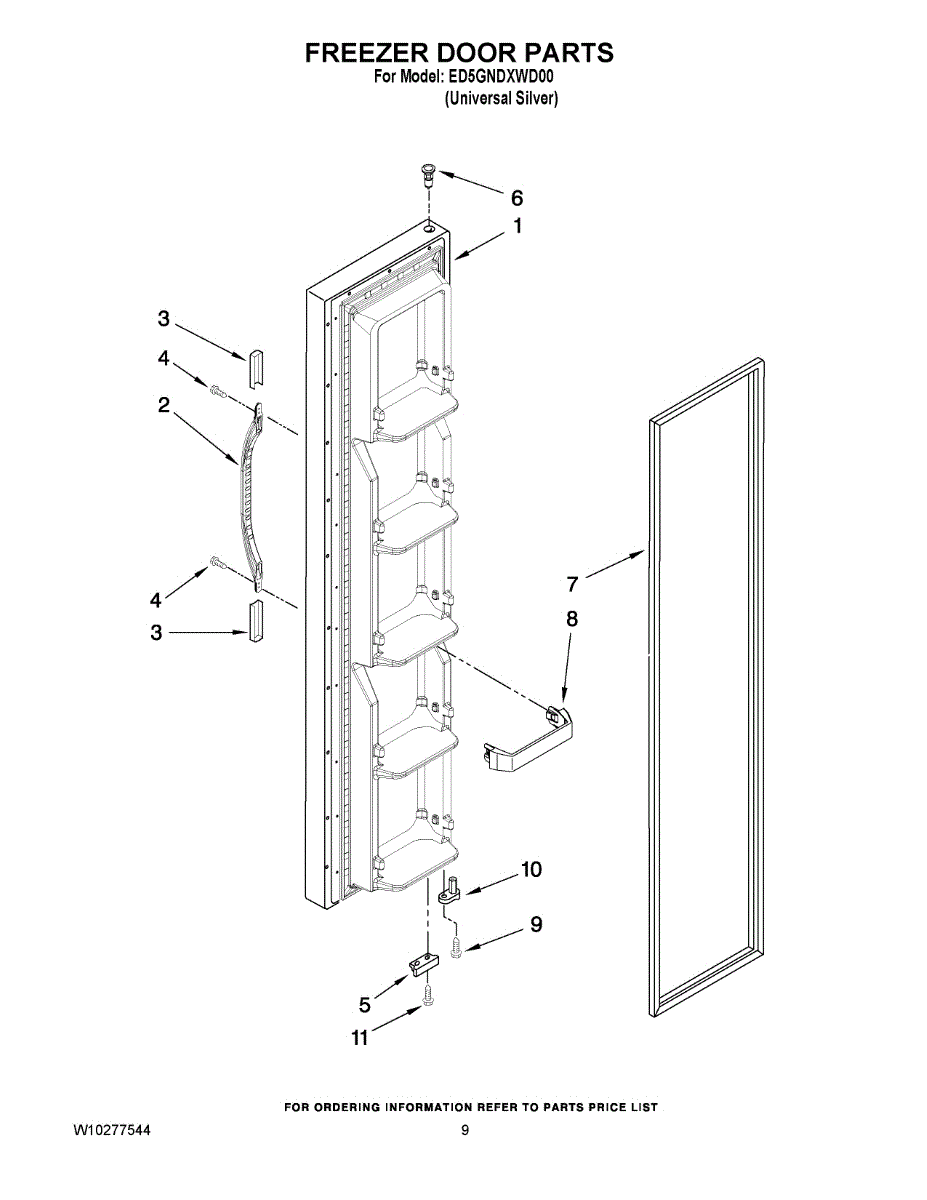 FREEZER DOOR PARTS
For Model: ED5GNDXWD00
(Universal Silver)

6
1
3
4
2
4
3
7
8
10
9
5
11

FOR ORDERING INFORMATION REFER TO PARTS PRICE LIST

W10277544

9