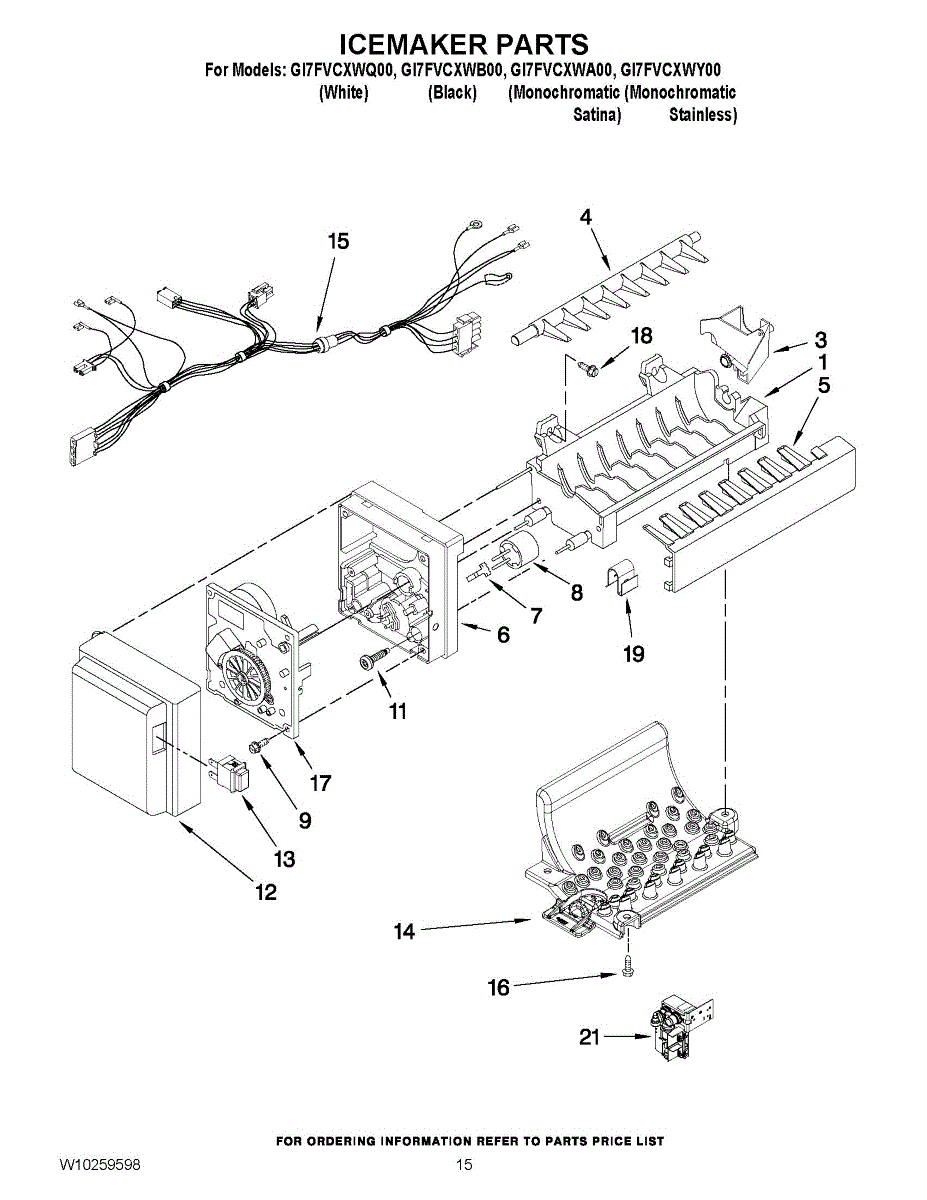 ICEMAKER PARTS
For Models: GI7FVCXWQ00, GI7FVCXWB00, GI7FVCXWA00, GI7FVCXWY00
(White) (Black) (Monochromatic Satina) (Monochromatic Stainless)

15
4
18
3
1
5
8
7
6
19
11
17
9
13
12
14
16
21

FOR ORDERING INFORMATION REFER TO PARTS PRICE LIST
W10259598
15