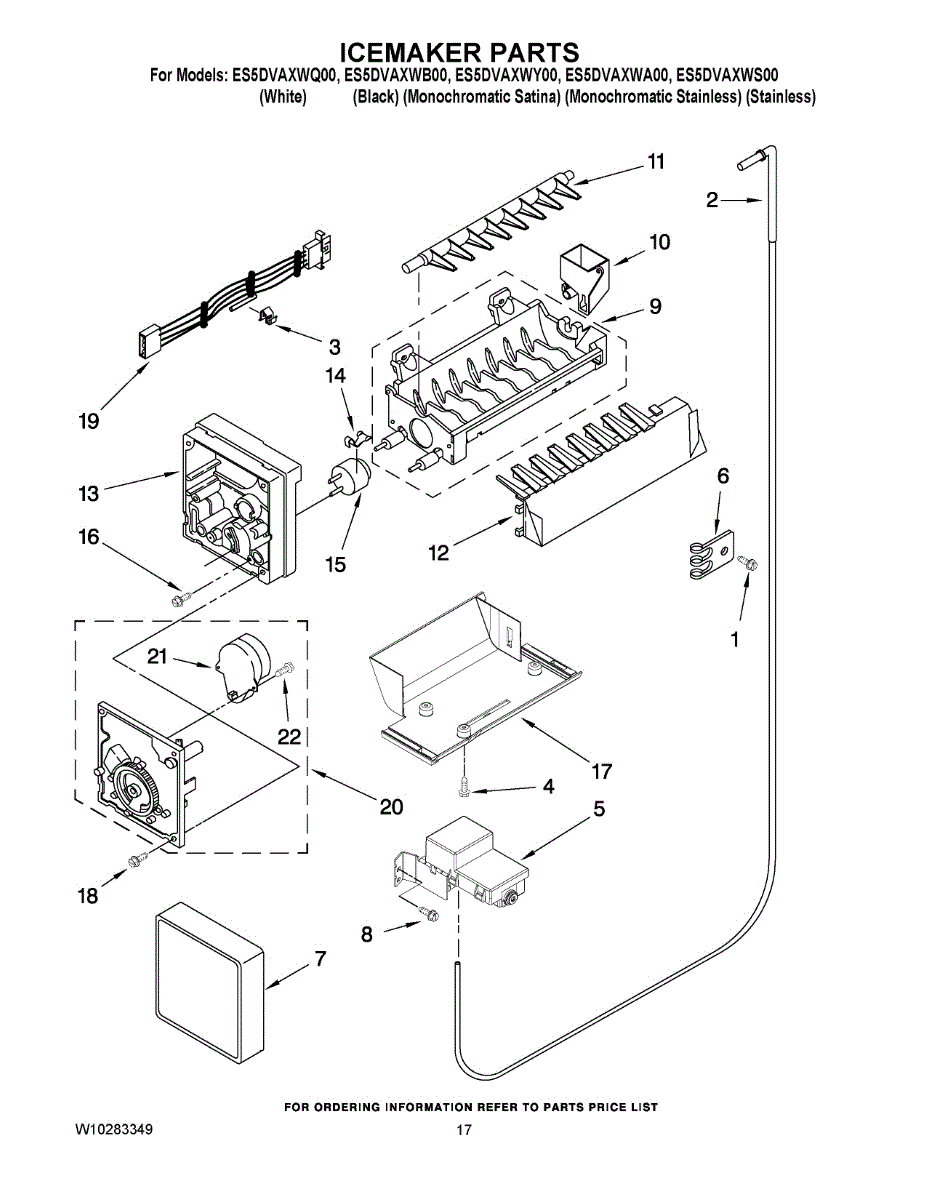 ICEMAKER PARTS
For Models: ES5DVAXWQ00, ES5DVAXWB00, ES5DVAXWY00, ES5DVAXWA00, ES5DVAXWS00
(White) (Black) (Monochromatic Satina) (Monochromatic Stainless) (Stainless)

11
2
10
9
3
14
19
13
6
16
15
12
1
21
22
17
4
20
5
18
8
7

FOR ORDERING INFORMATION REFER TO PARTS PRICE LIST

W10283349

17