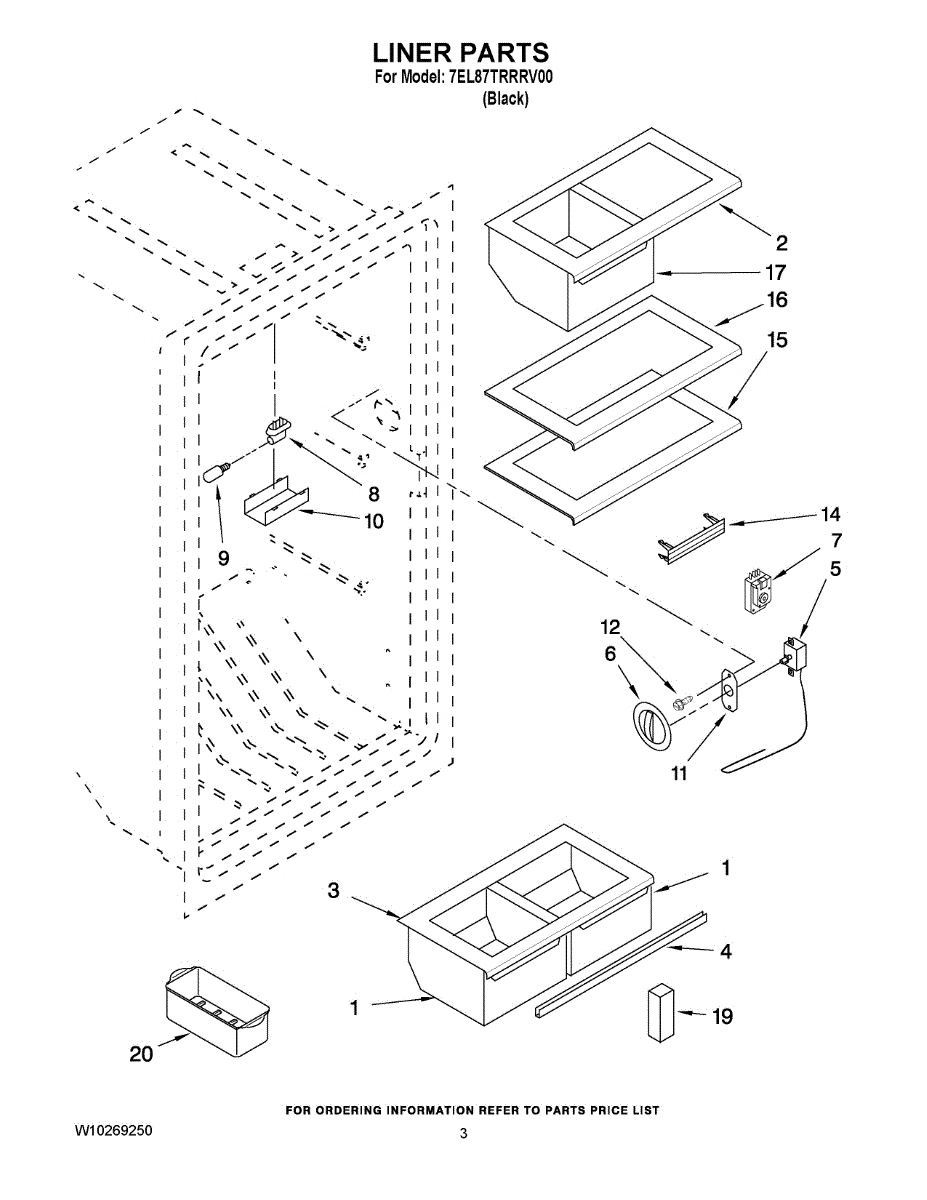 LINER PARTS
For Model: 7EL87TRRRV00
(Black)

2
17
16
15
8
10
9
14
7
5
12
6
11
3
1
4
1
19
20

FOR ORDERING INFORMATION REFER TO PARTS PRICE LIST

W10269250

3