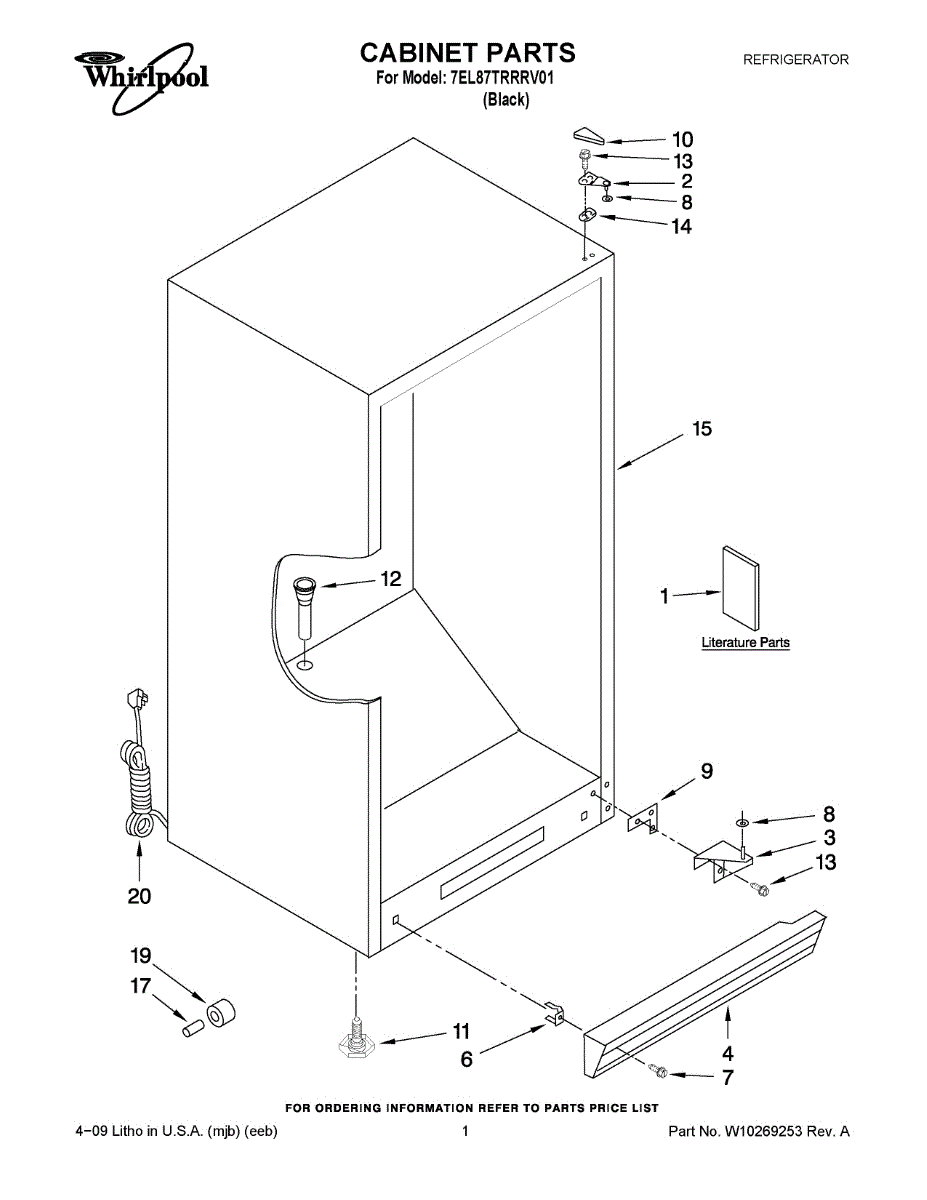 Whirlpool

CABINET PARTS
For Model: 7EL87TRRRV01
(Black)

REFRIGERATOR

10
13
2
8
14
15
12
1
Literature Parts
9
8
3
13
20
19
17
11
6
4
7

FOR ORDERING INFORMATION REFER TO PARTS PRICE LIST

4–09 Litho in U.S.A. (mjb) (eeb)

1

Part No. W10269253 Rev. A