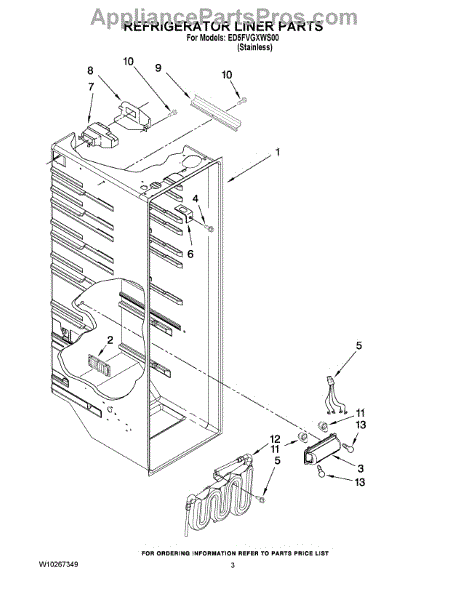 AppliancePartsPros.com
REFRIGERATOR LINER PARTS
For Models: ED5FVGXWS00
(Stainless)

8
10
9
10
7
1
4
6
2
5
11
13
12
11
5
3
13

FOR ORDERING INFORMATION REFER TO PARTS PRICE LIST
W10267349
3