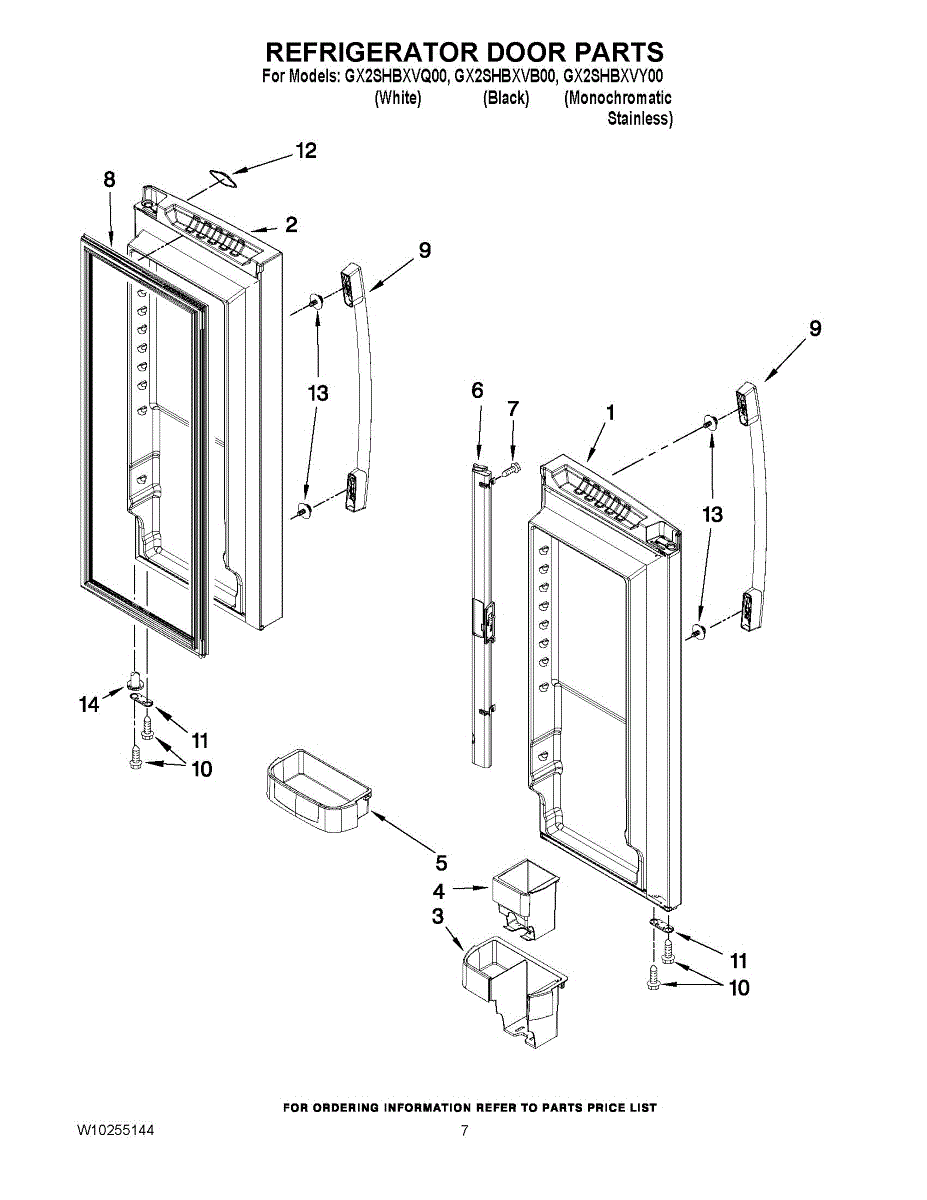 REFRIGERATOR DOOR PARTS
For Models: GX2SHBXVQ00, GX2SHBXVB00, GX2SHBXVY00
(White) (Black) (Monochromatic Stainless)

12
8
2
9
9
13
6
7
1
13
14
11
10
5
4
3
11
10

FOR ORDERING INFORMATION REFER TO PARTS PRICE LIST
W10255144
7